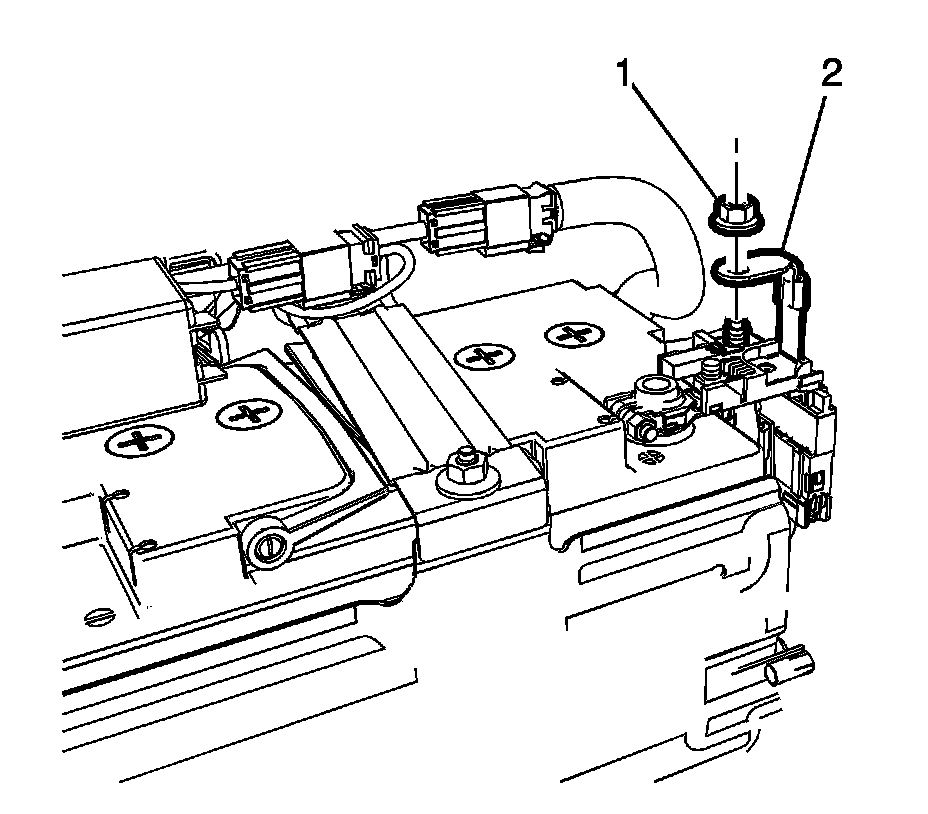 1
2