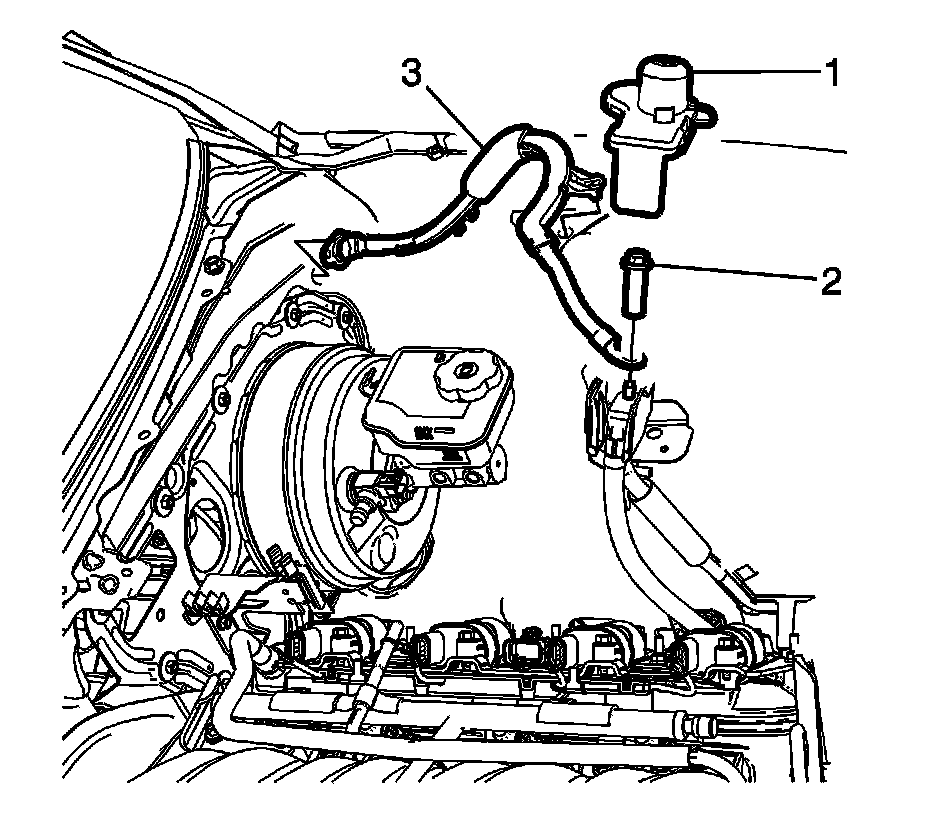 3
1
2