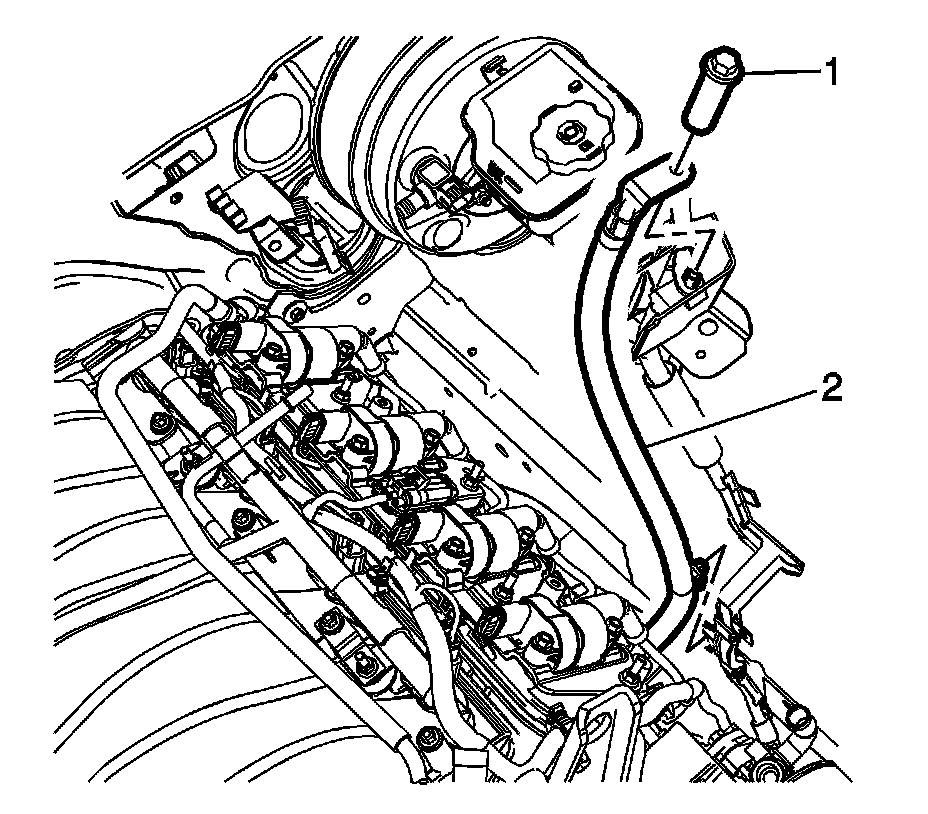 1

2