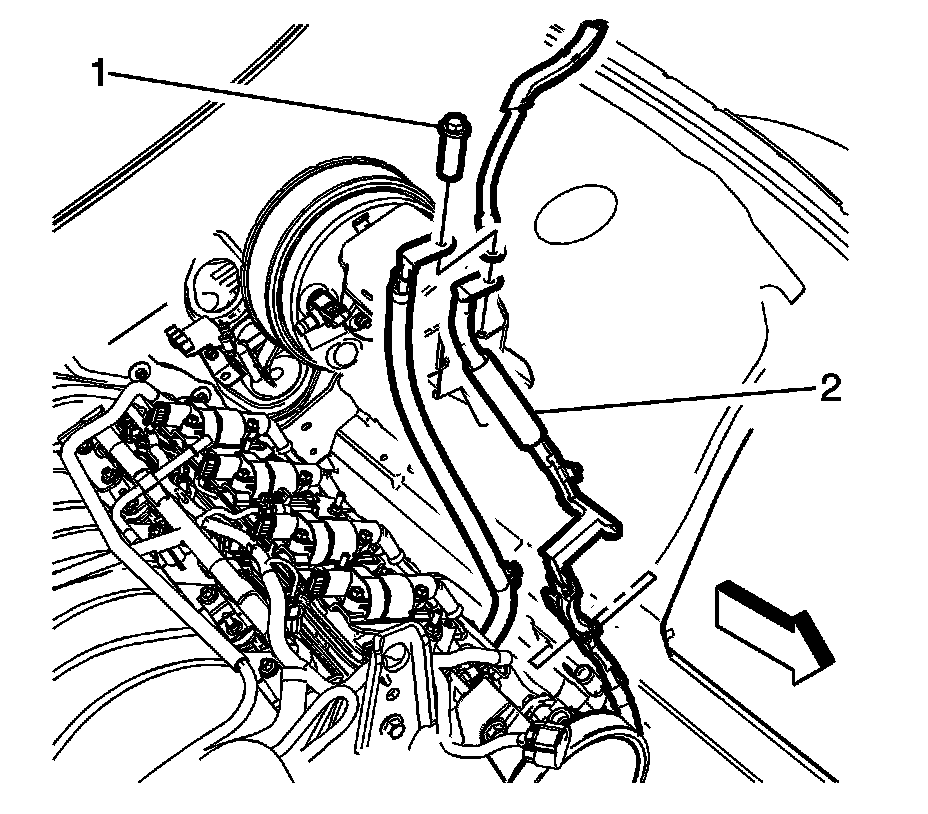 1

2