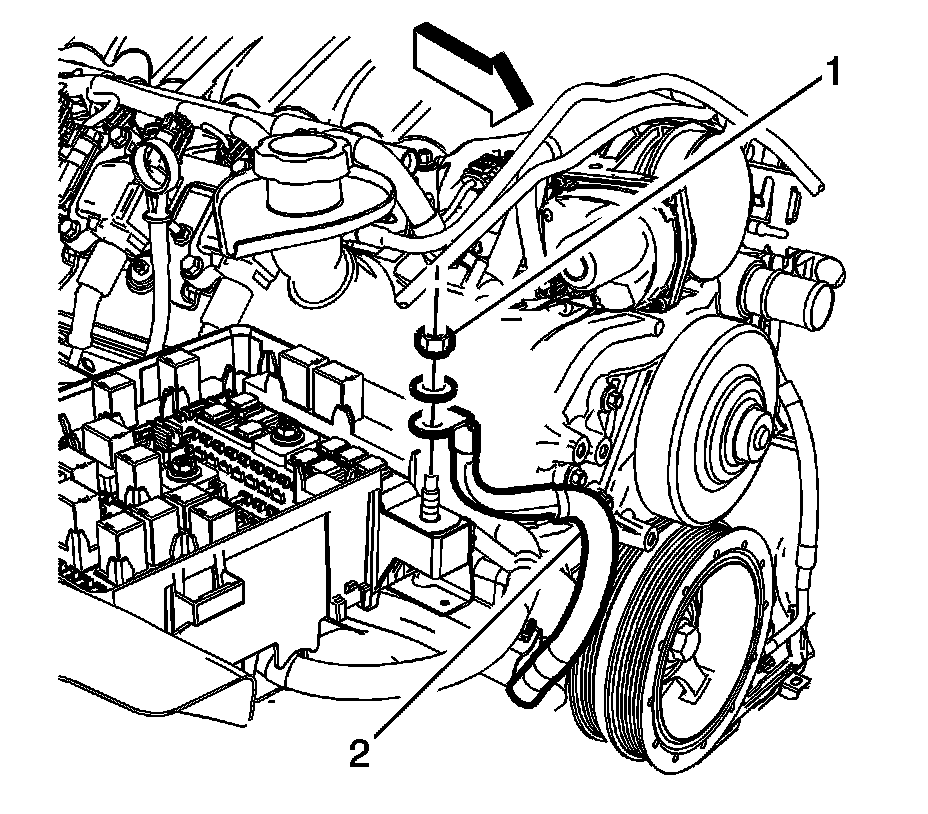 1

2