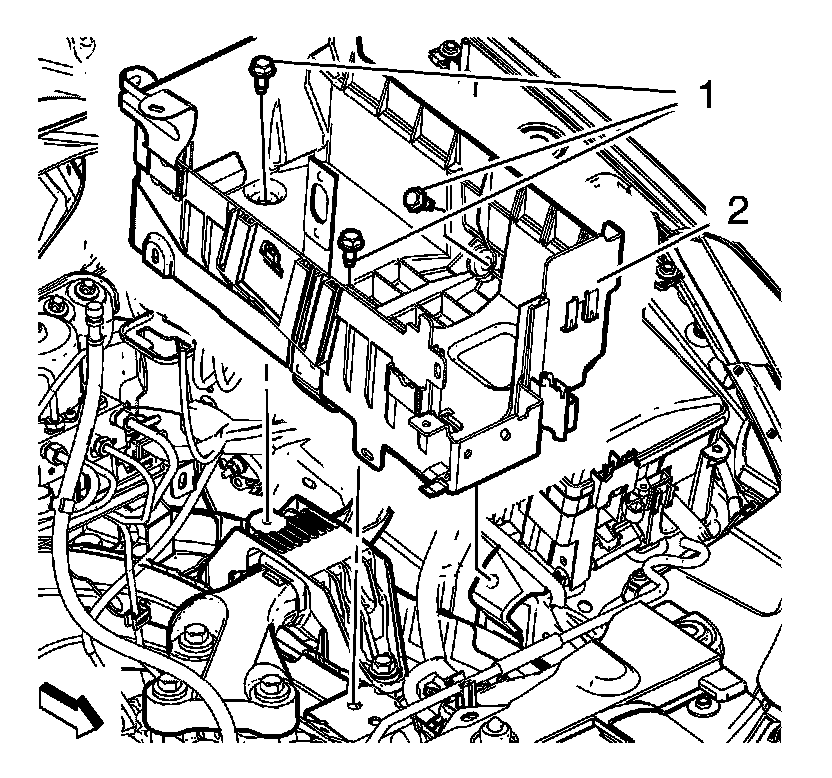 1
2