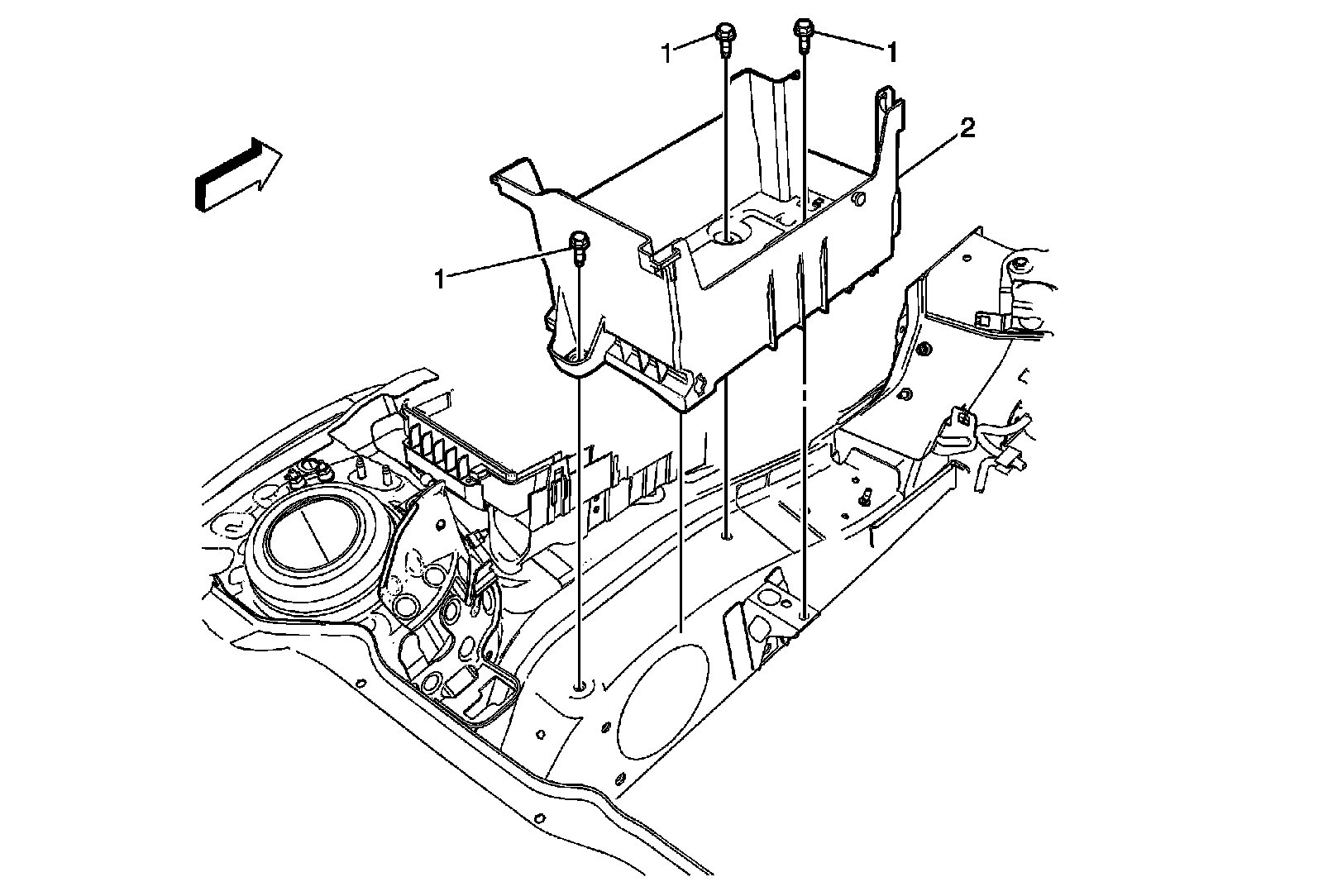 1
1
2
1