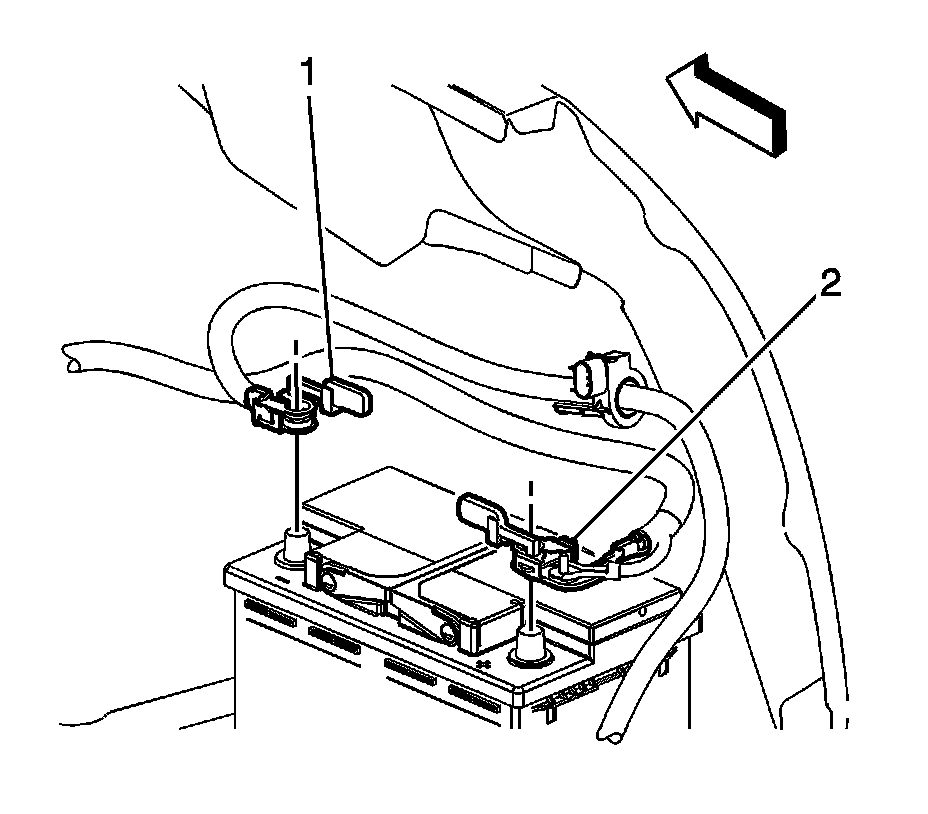 1
2