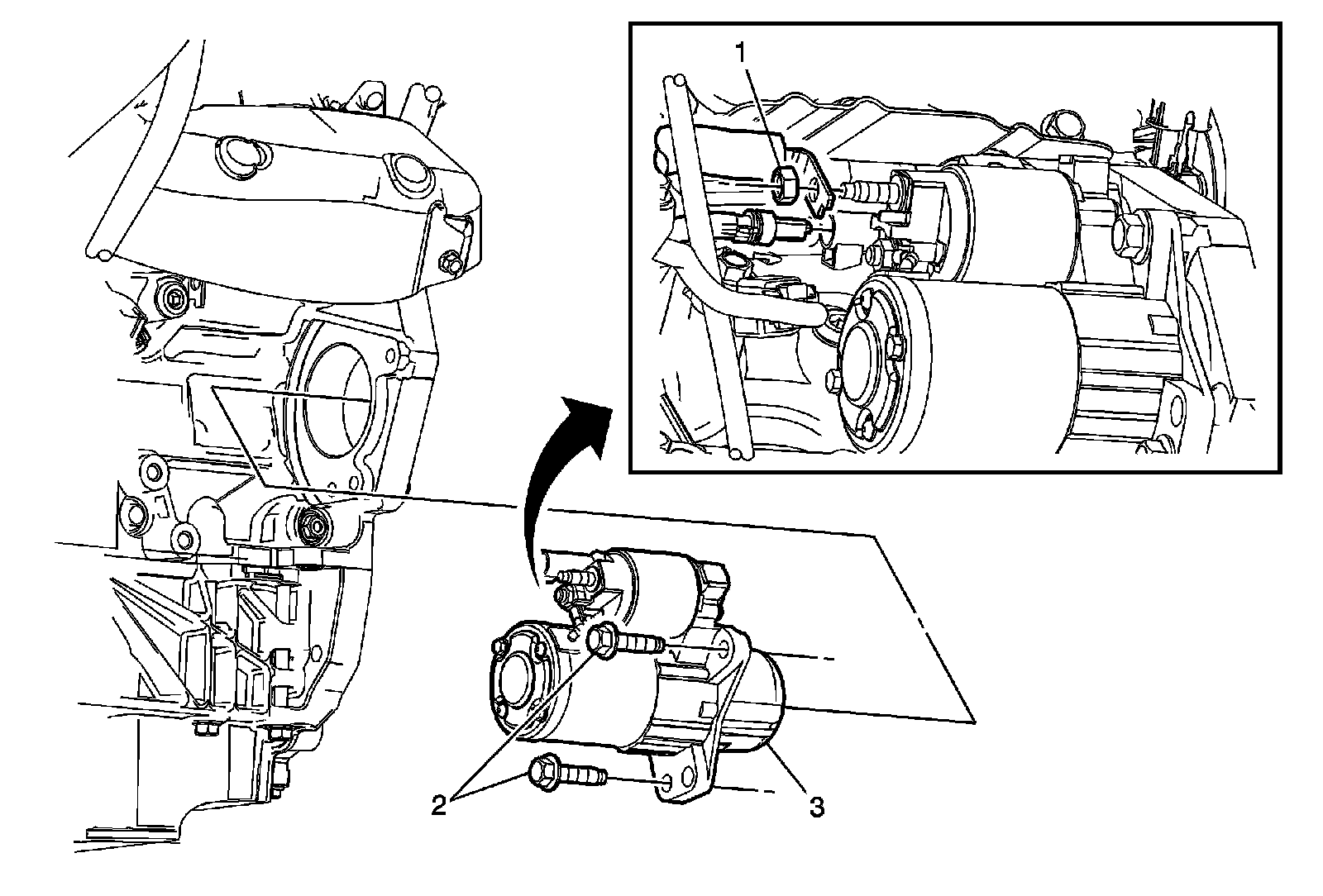 1
2
3