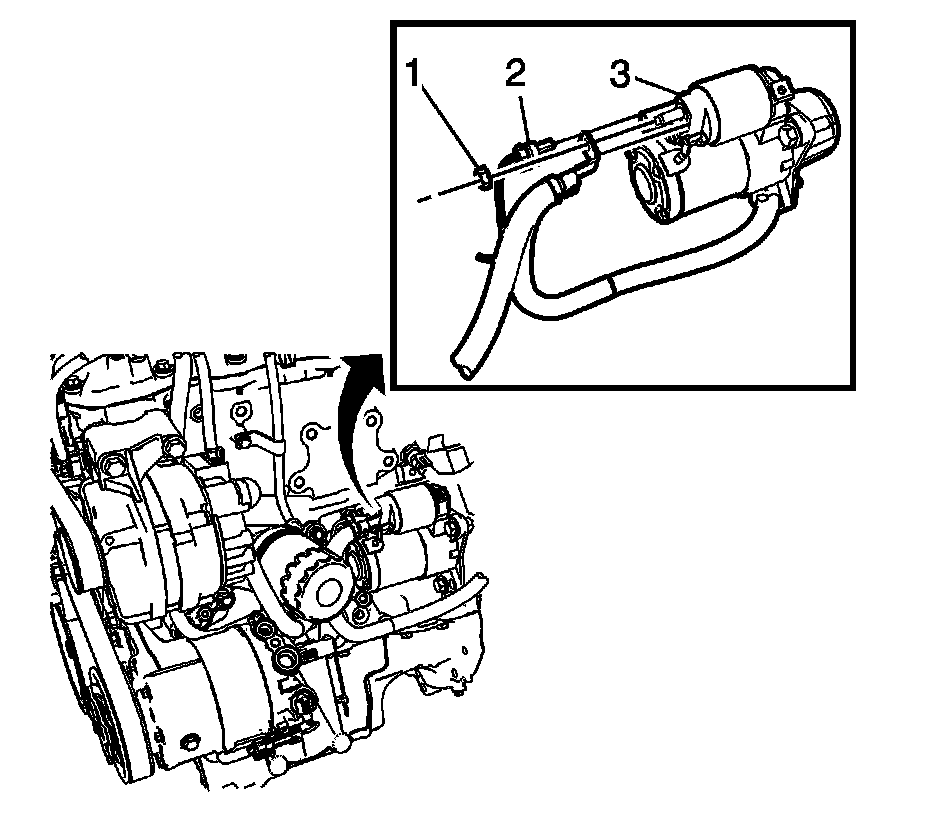 1
2
3