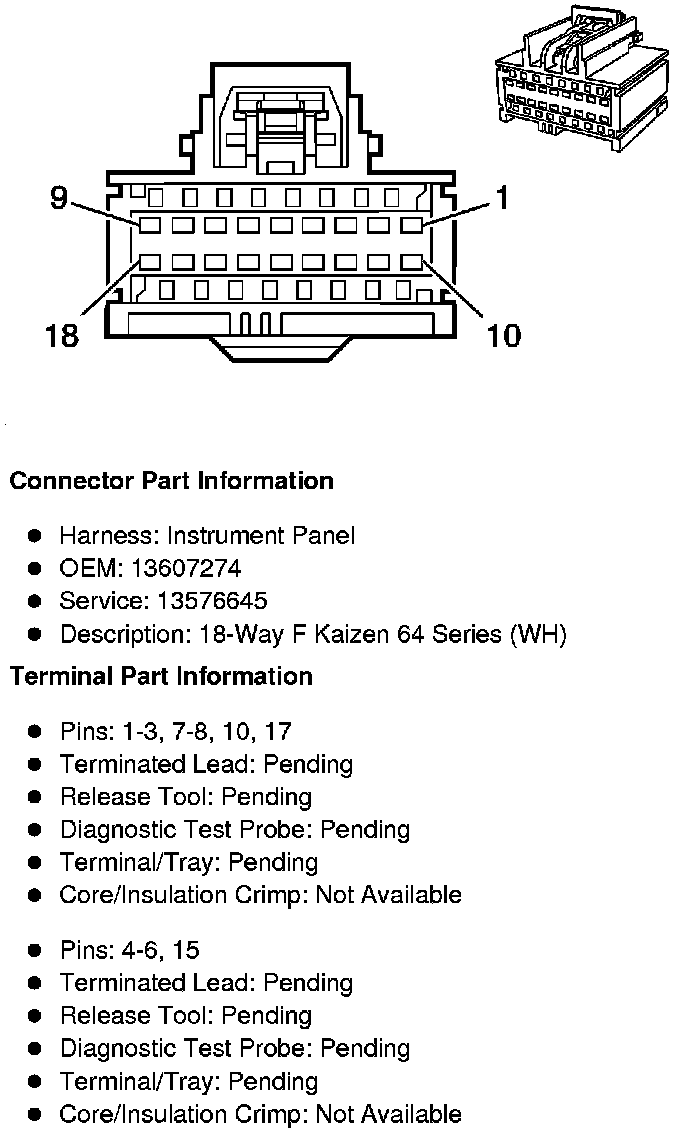 9
1
18
10

Connector Part Information

- Harness: Instrument Panel
- OEM: 13607274
- Service: 13576645
- Description: 18-Way F Kaizen 64 Series (WH)

Terminal Part Information

- Pins: 1-3, 7-8, 10, 17
- Terminated Lead: Pending
- Release Tool: Pending
- Diagnostic Test Probe: Pending
- Terminal/Tray: Pending
- Core/Insulation Crimp: Not Available

- Pins: 4-6, 15
- Terminated Lead: Pending
- Release Tool: Pending
- Diagnostic Test Probe: Pending
- Terminal/Tray: Pending
- Core/Insulation Crimp: Not Available