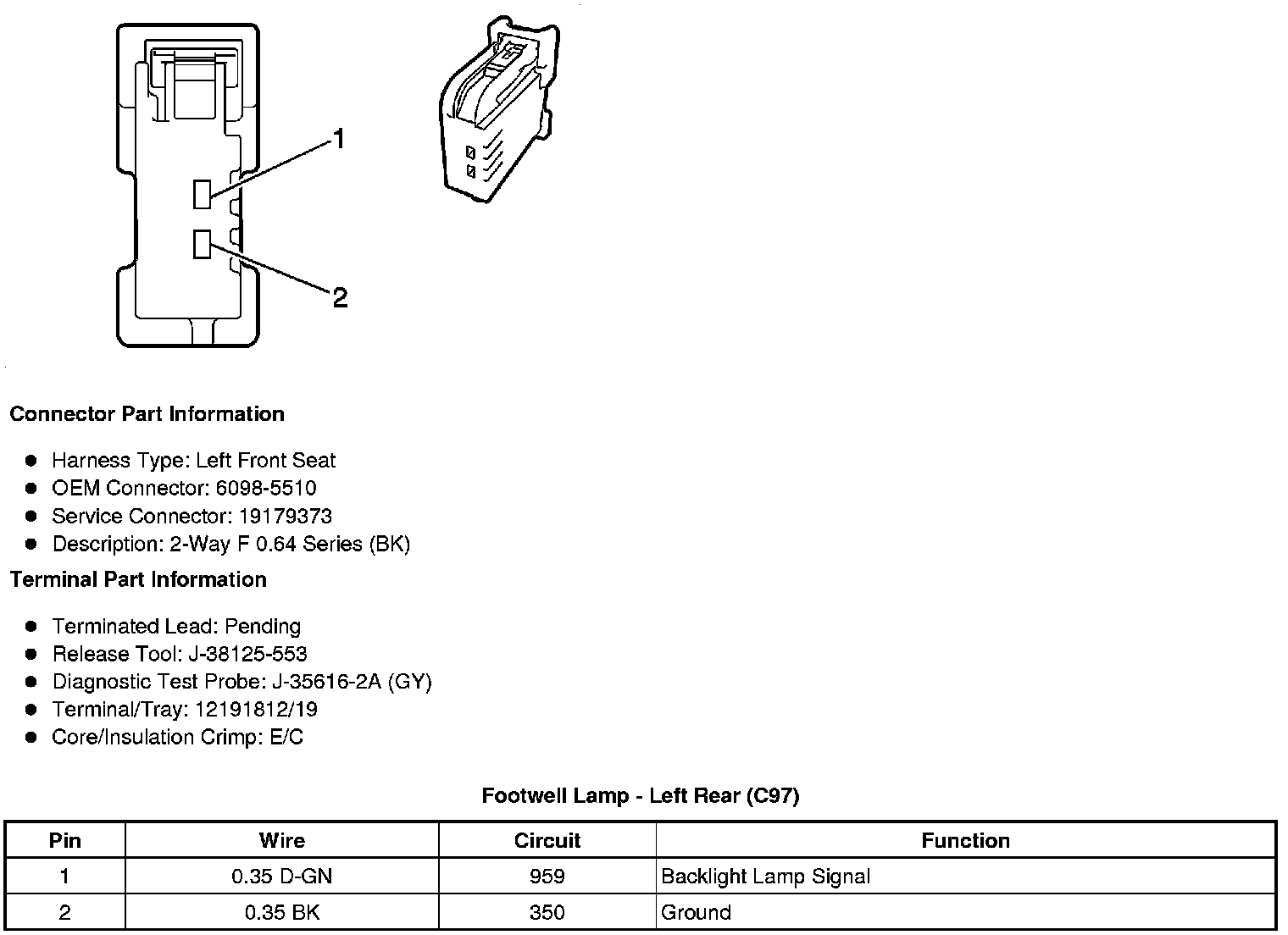 1

2

Connector Part Information

- Harness Type: Left Front Seat
- OEM Connector: 6098-5510
- Service Connector: 19179373
- Description: 2-Way F 0.64 Series (BK)

Terminal Part Information

- Terminated Lead: Pending
- Release Tool: J-38125-553
- Diagnostic Test Probe: J-35616-2A (GY)
- Terminal/Tray: 12191812/19
- Core/Insulation Crimp: E/C

Footwell Lamp - Left Rear (C97)

| Pin | Wire | Circuit | Function |
|---|---|---|---|
| 1 | 0.35 D-GN | 959 | Backlight Lamp Signal |
| 2 | 0.35 BK | 350 | Ground |