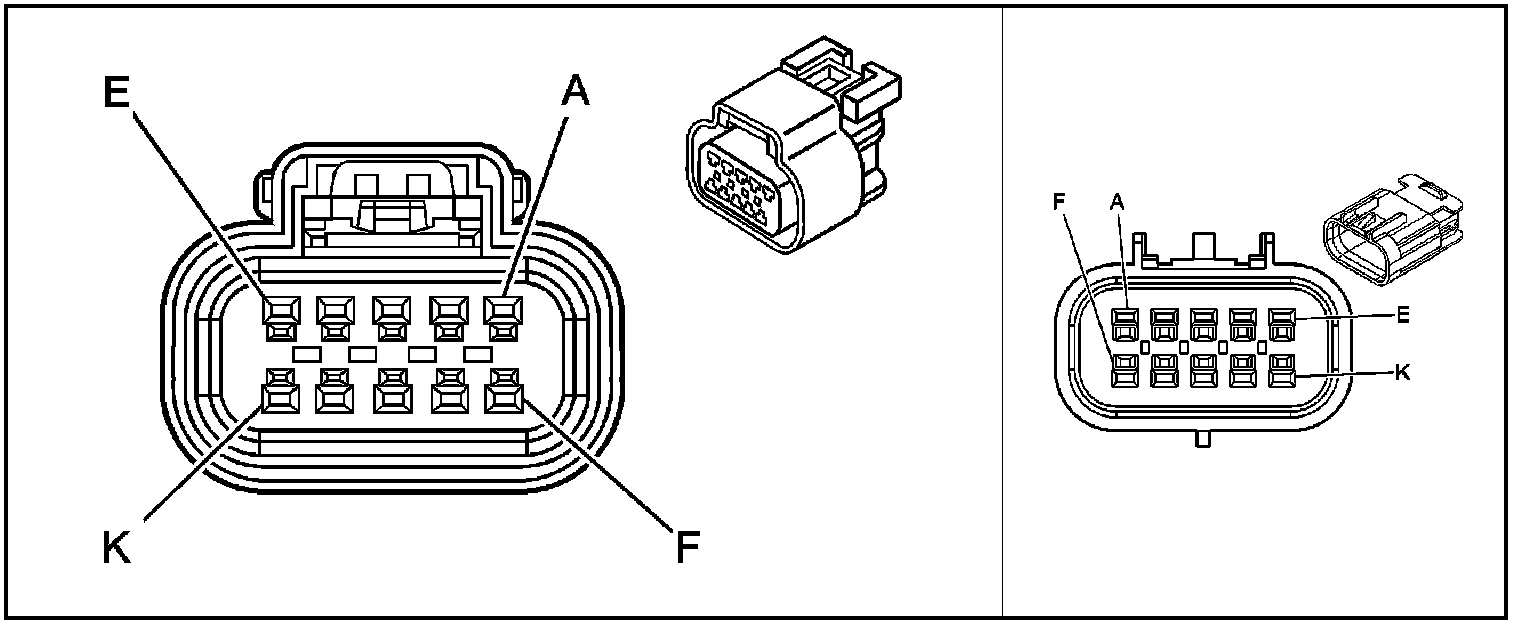 E
A
K
F

F
A
E
K