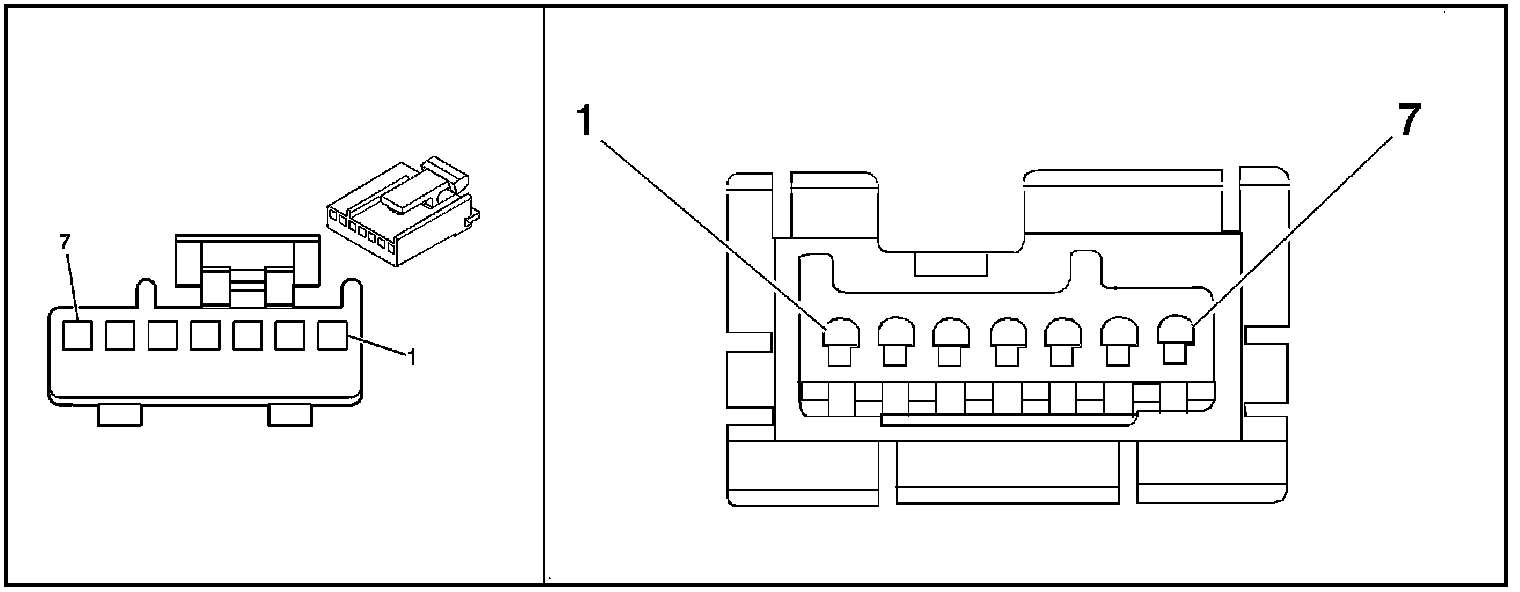 7
1

1
7