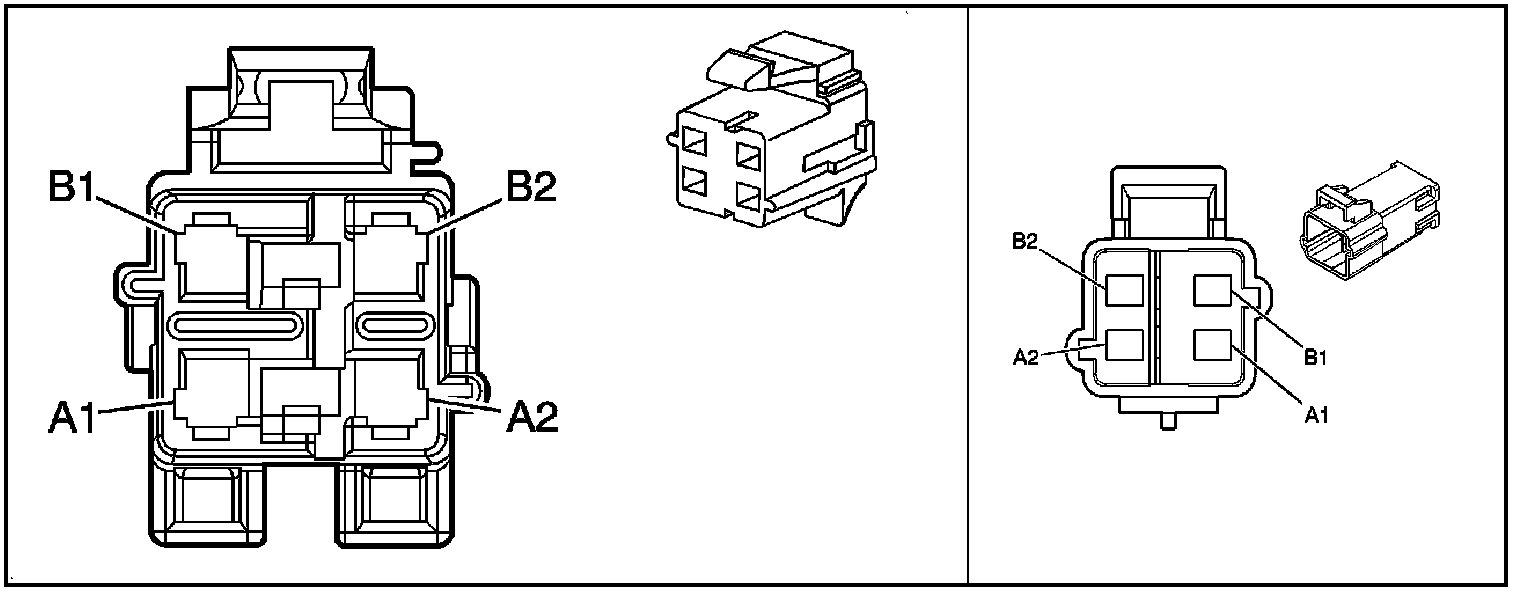 B1
B2
A1
A2

B2
A2
B1
A1