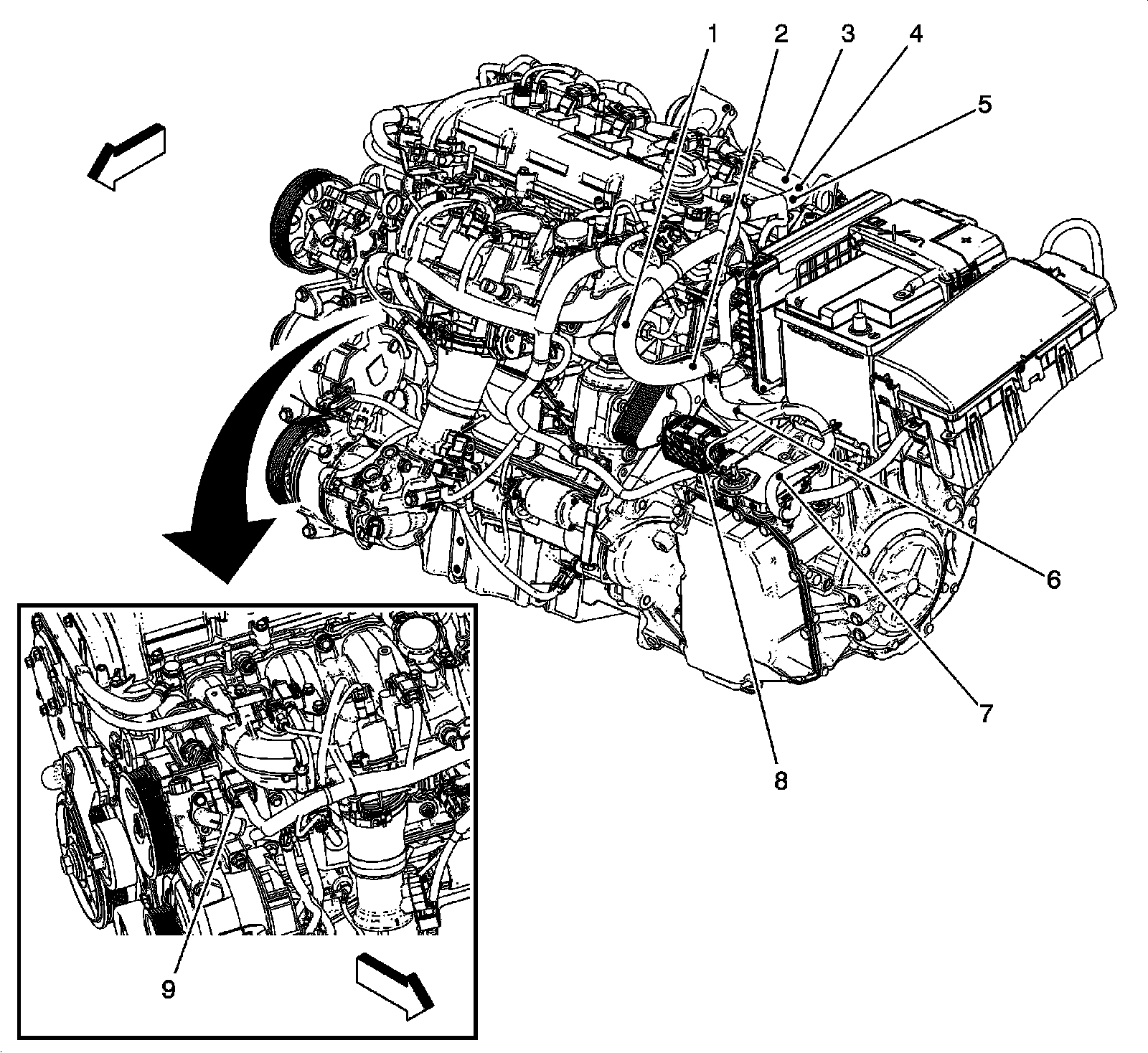 1
2
3
4
5
6
7
8
9