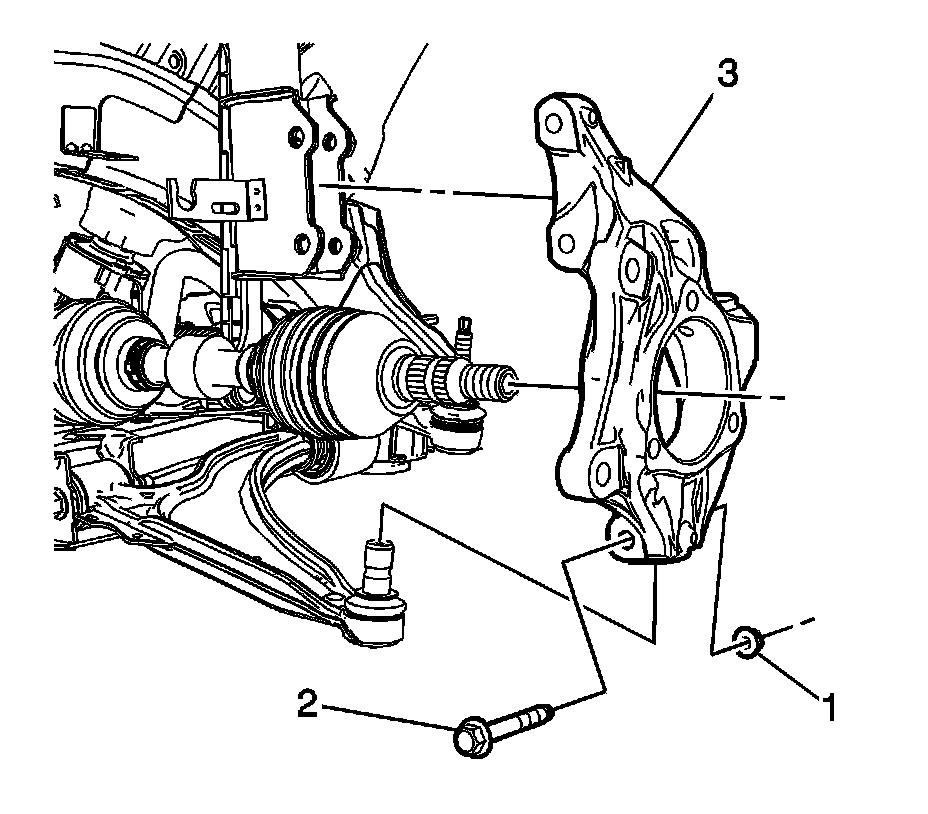 3

2

1