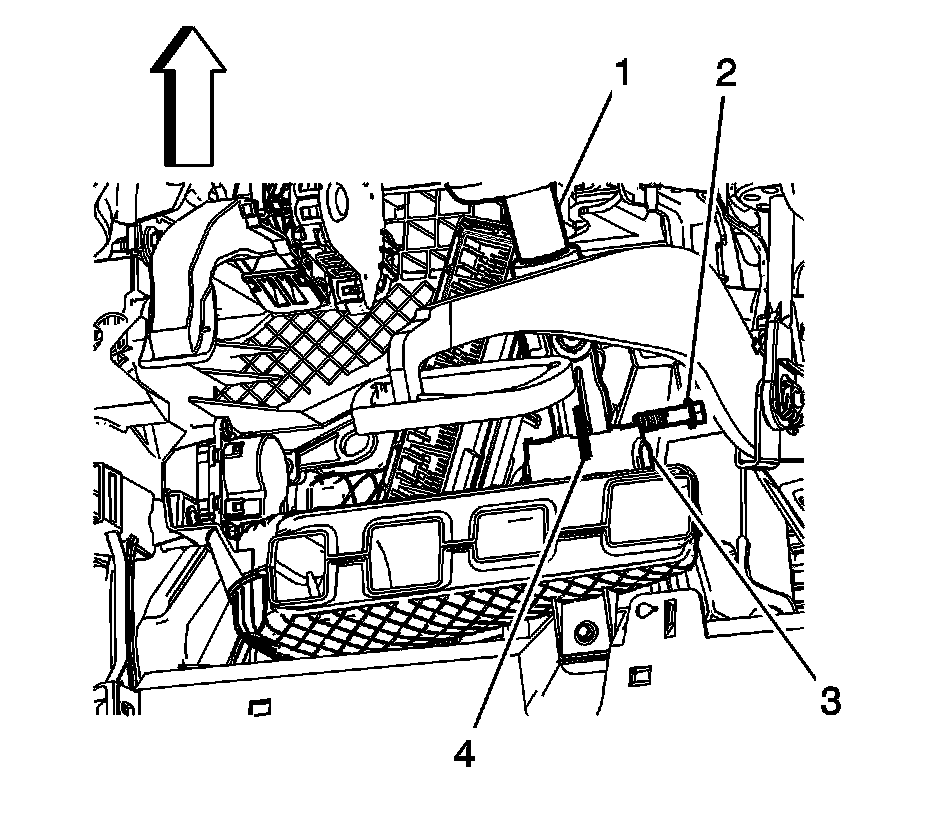 1
2
3
4