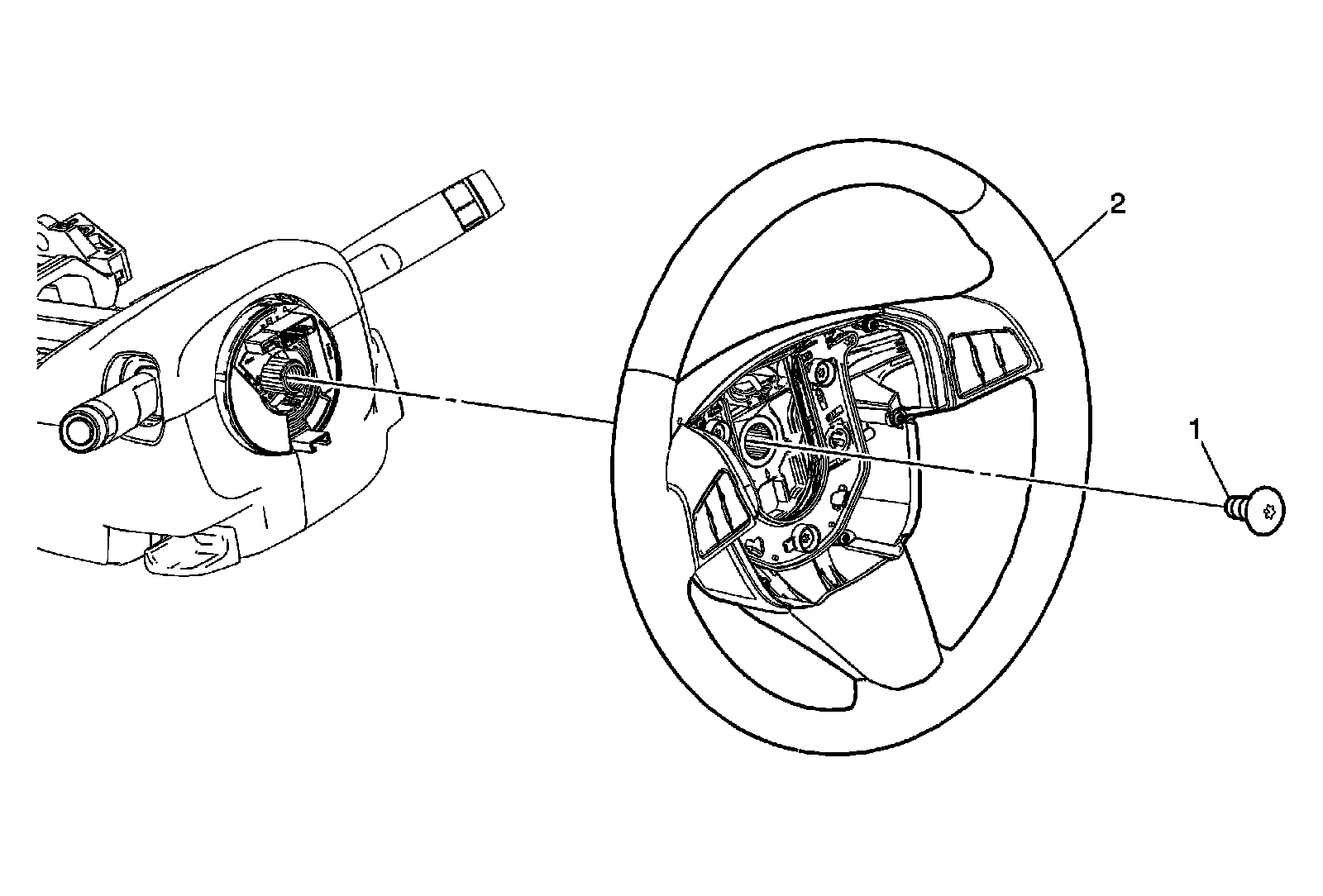 2
1