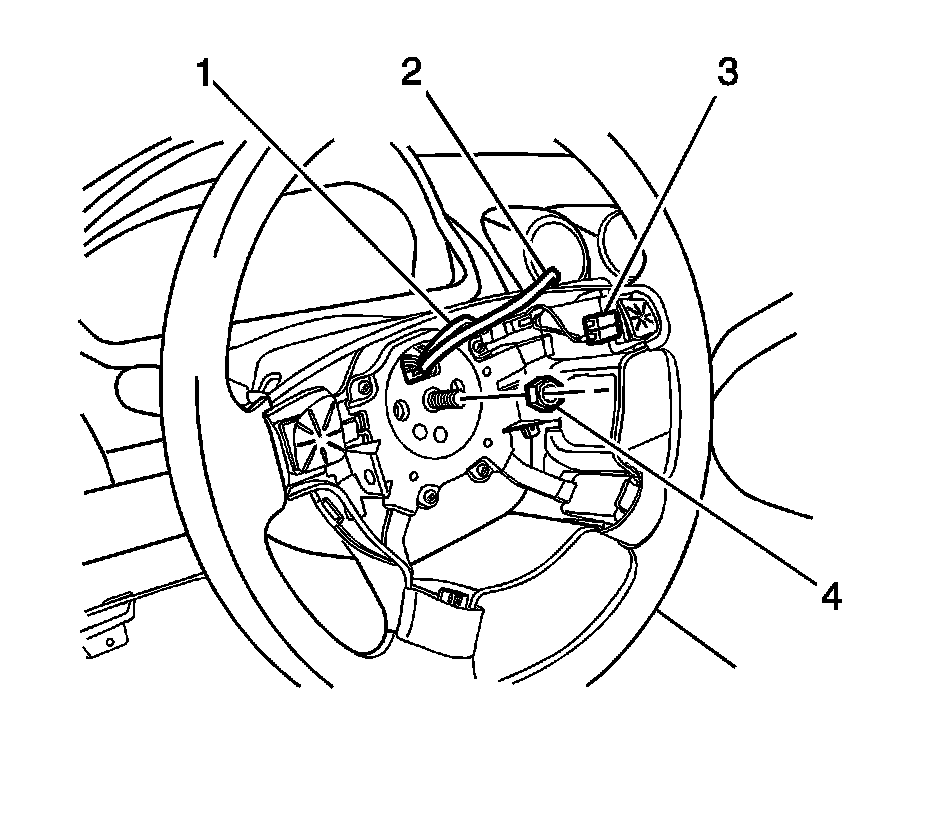 1
2
3
4