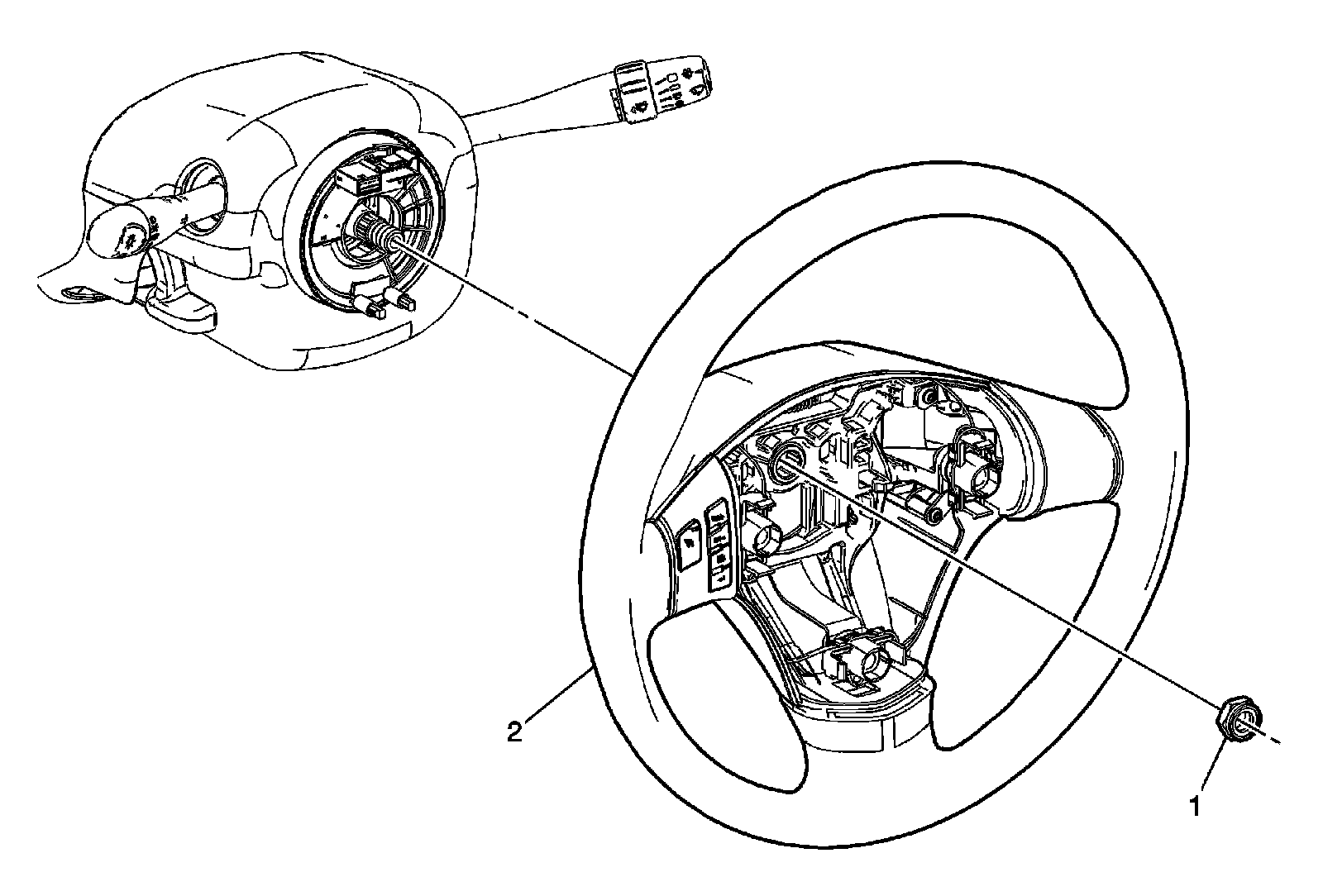 2

1