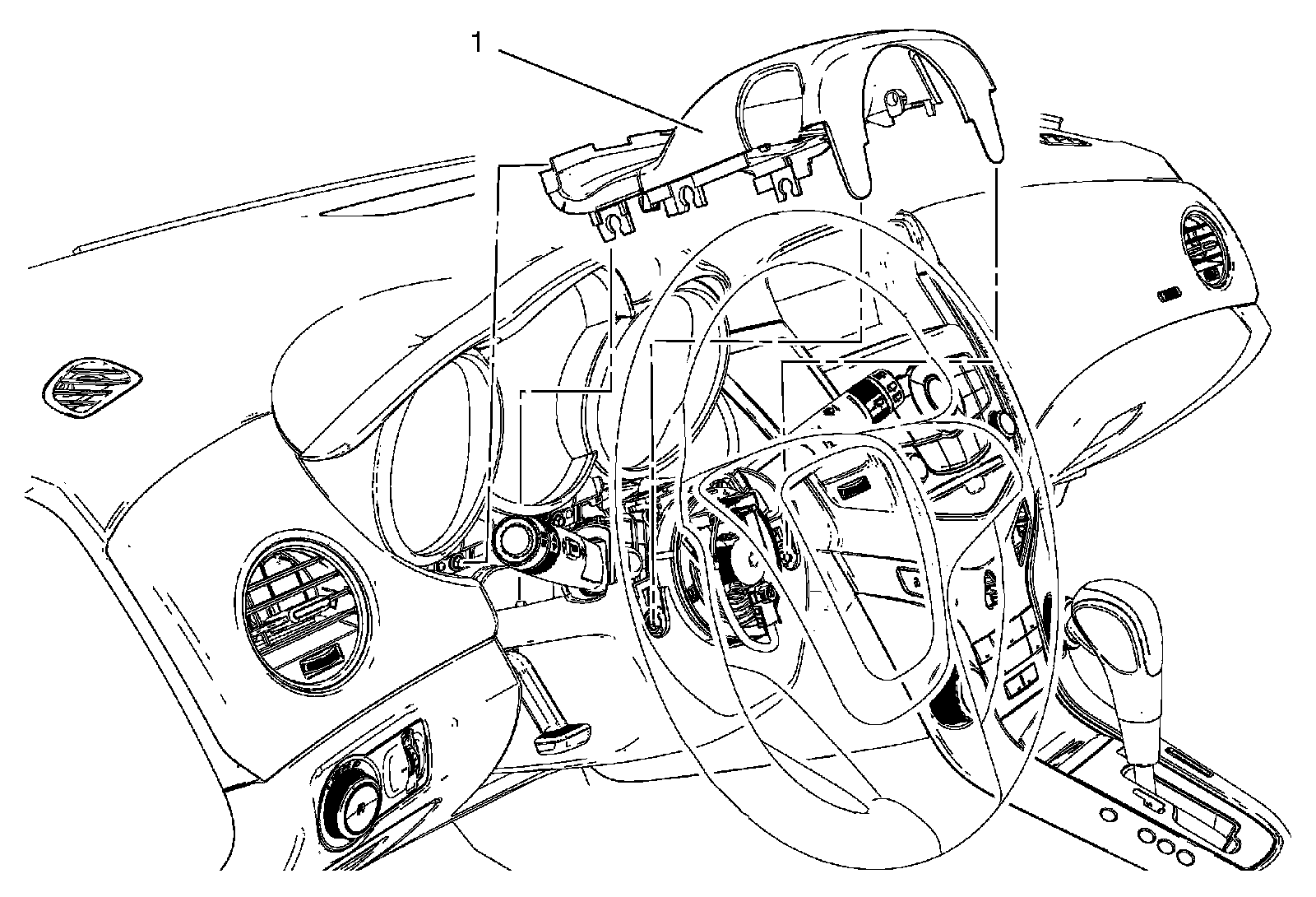 1