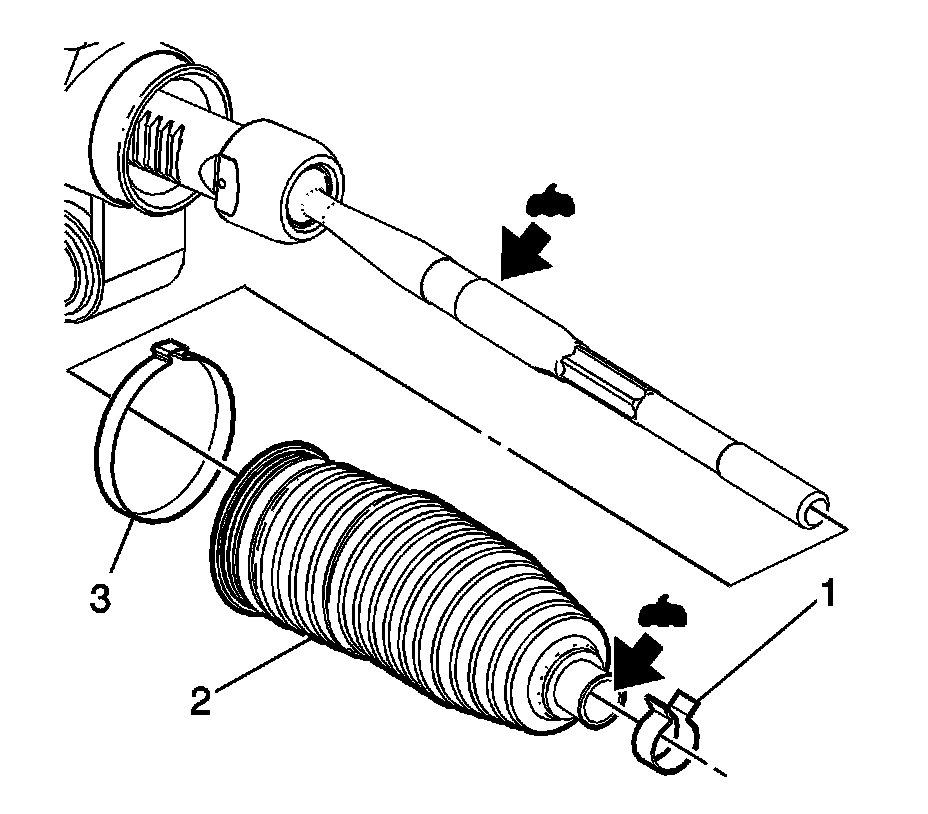 3
2
1