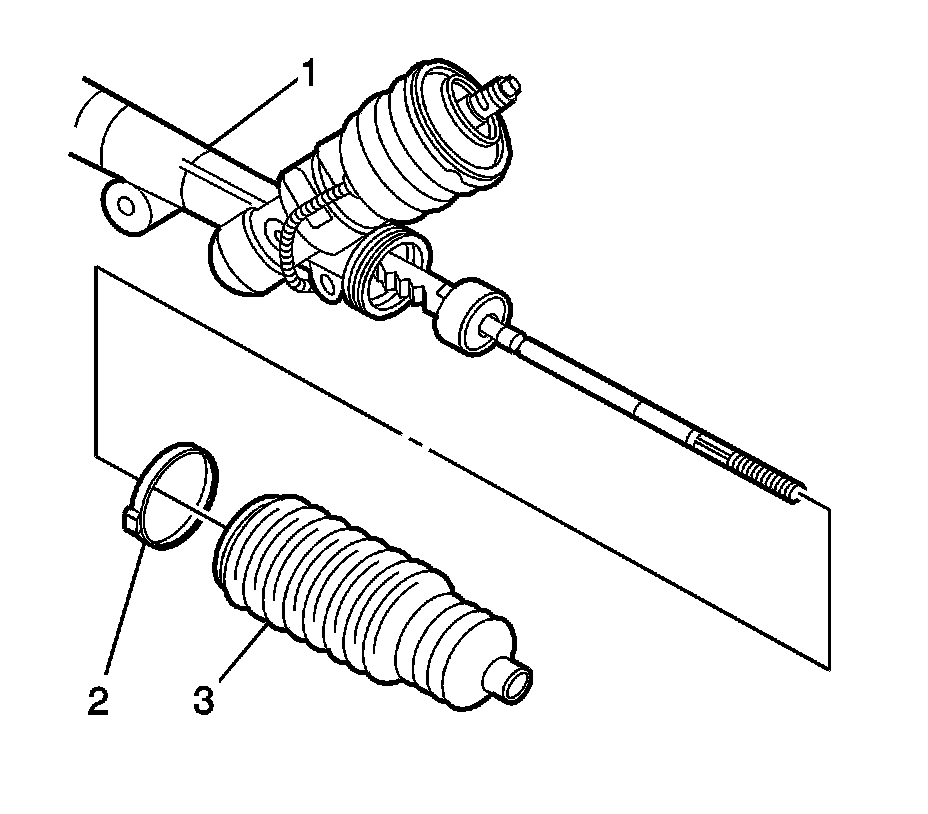 1

2

3