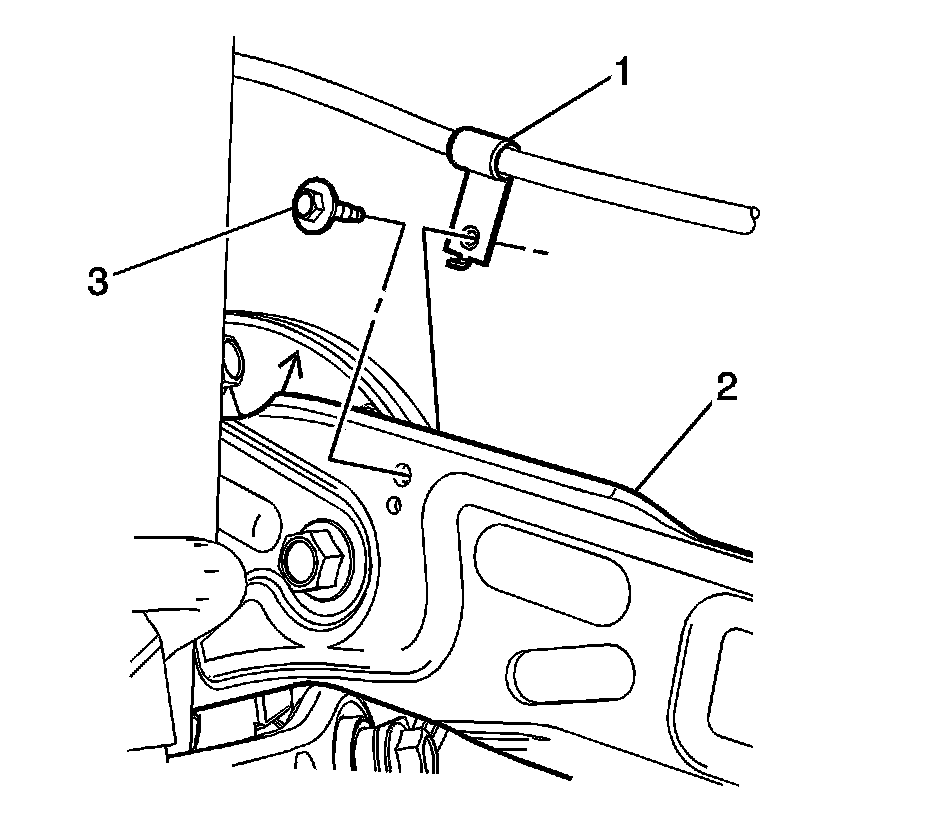 1
3
2