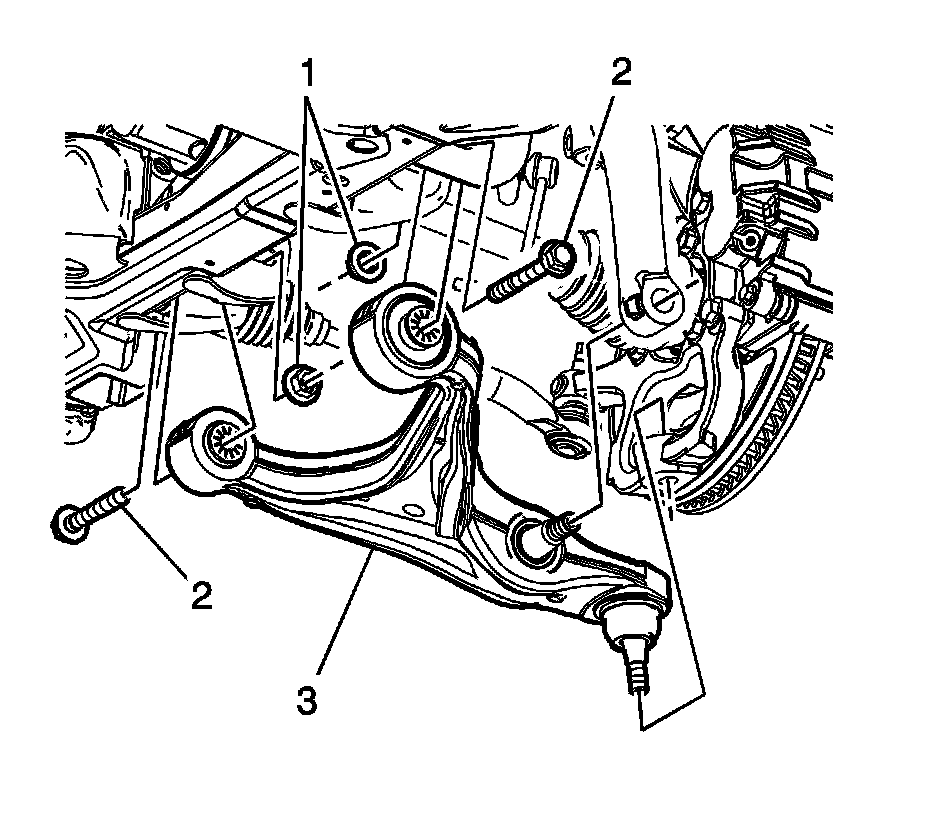 1
2
2
3