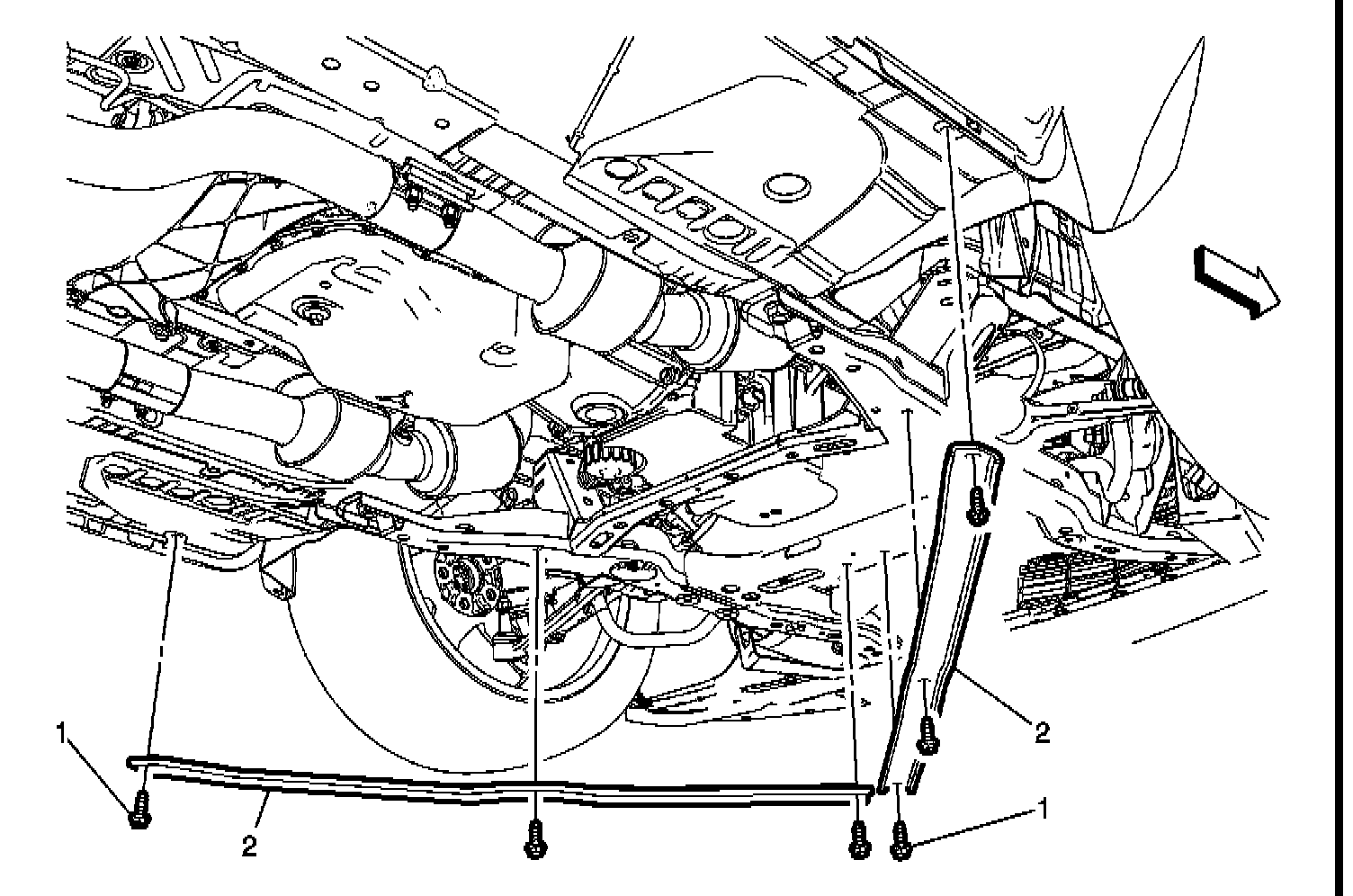 1
2
2
1