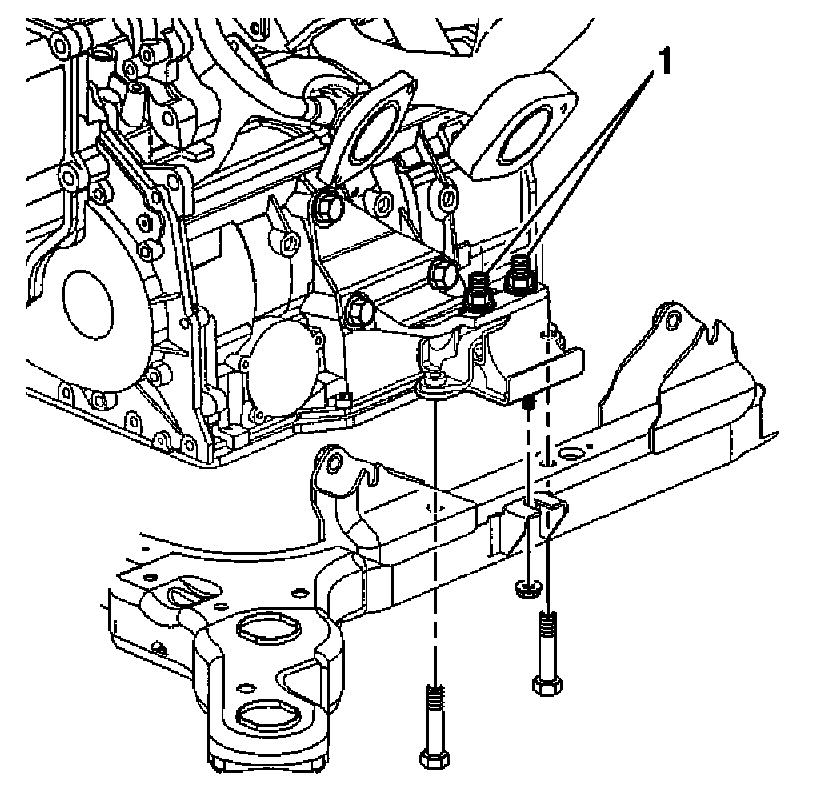 1