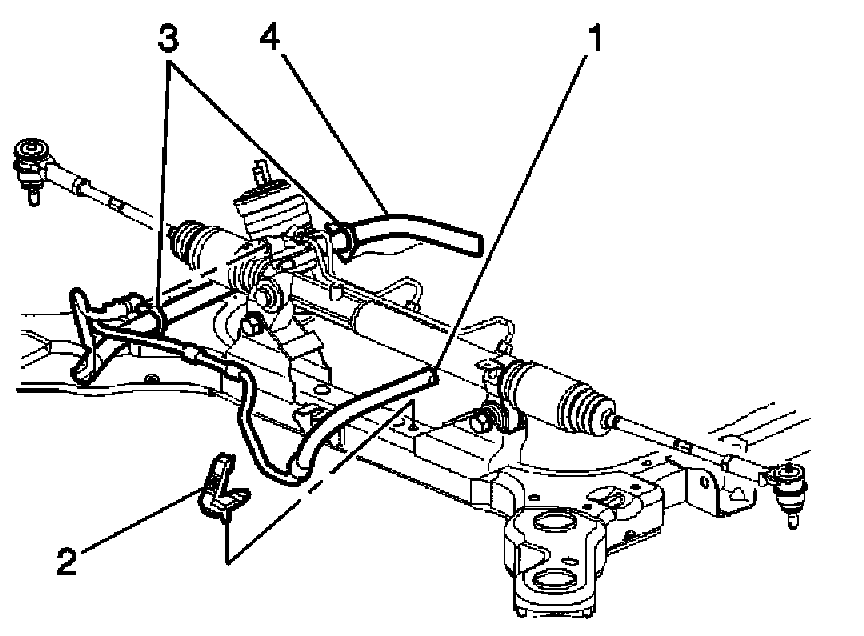 3
4
1
2