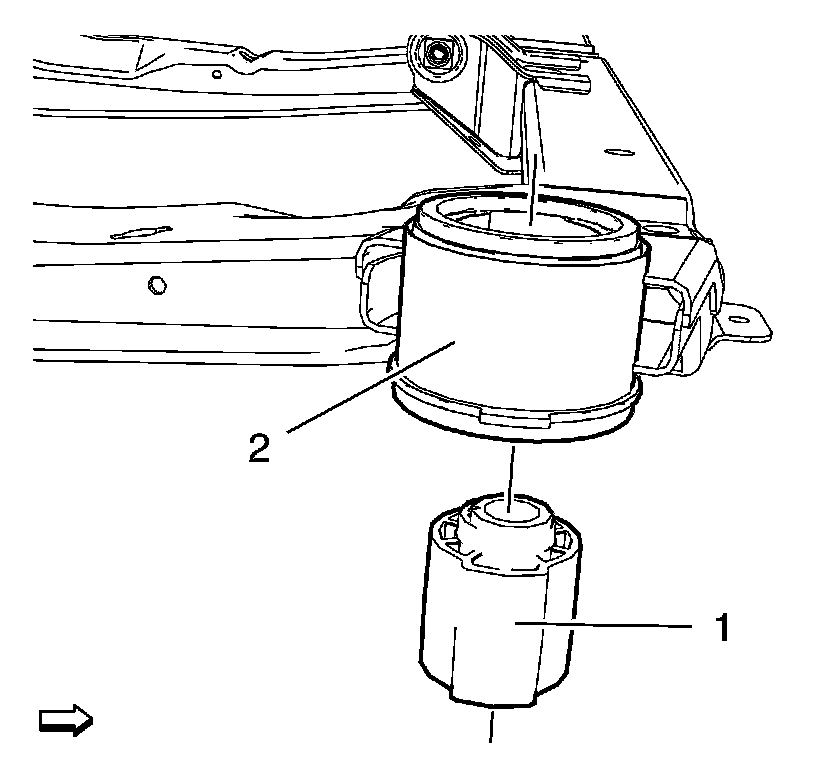 2

1