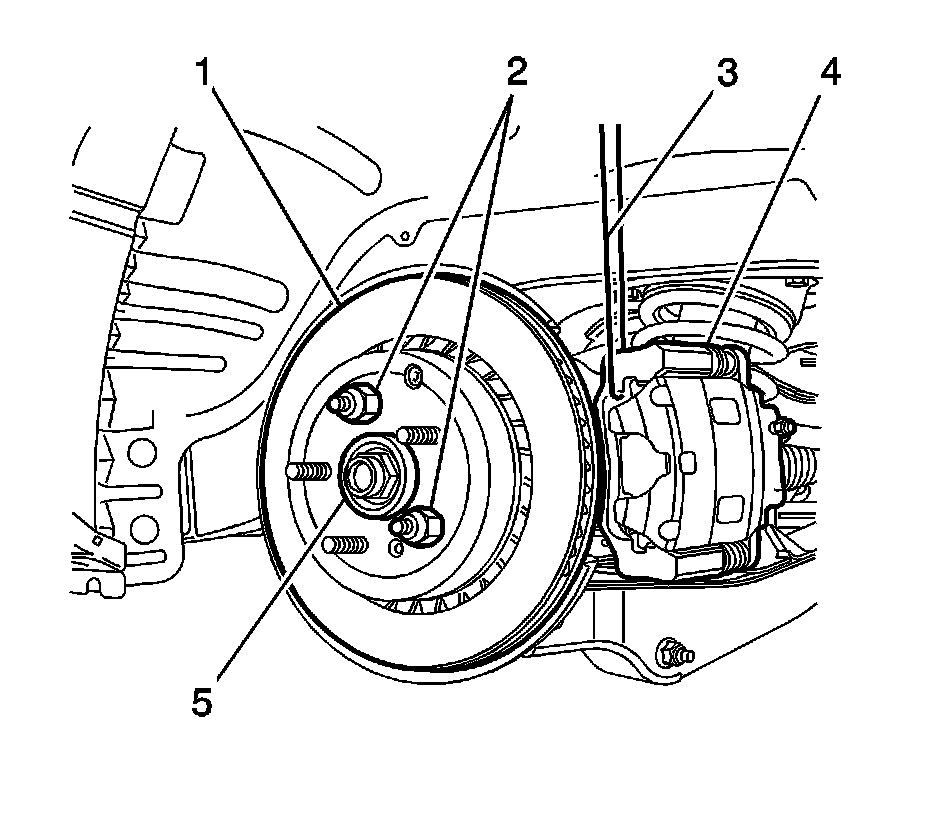 1
2
3
4
5