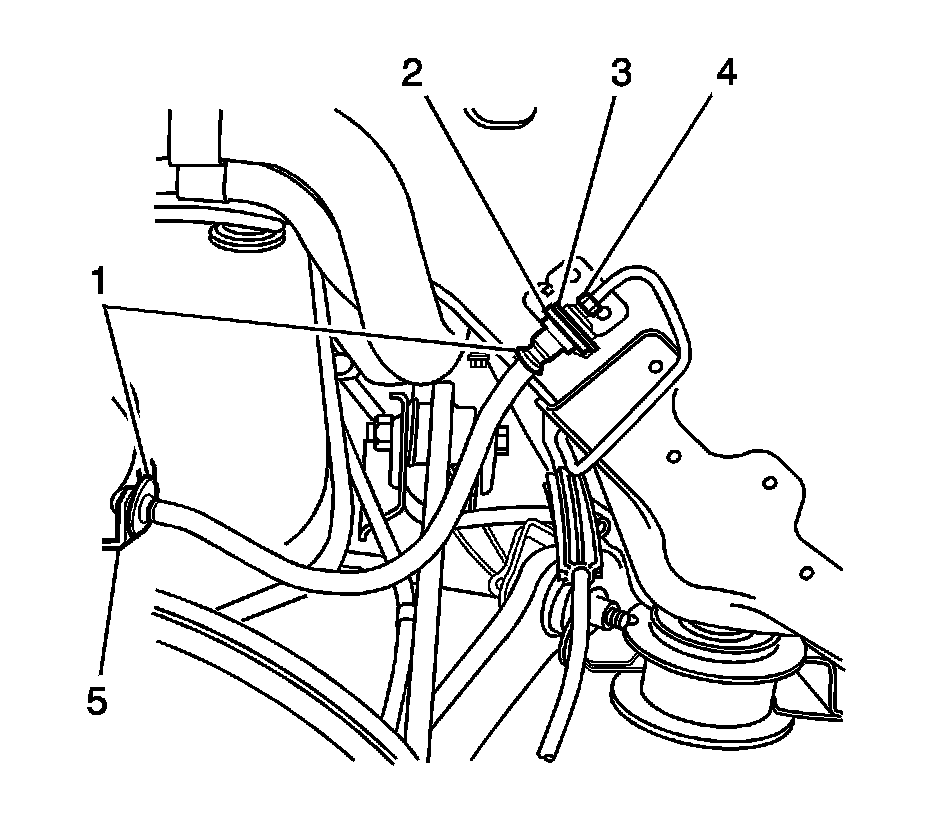 2
3
4
1
5