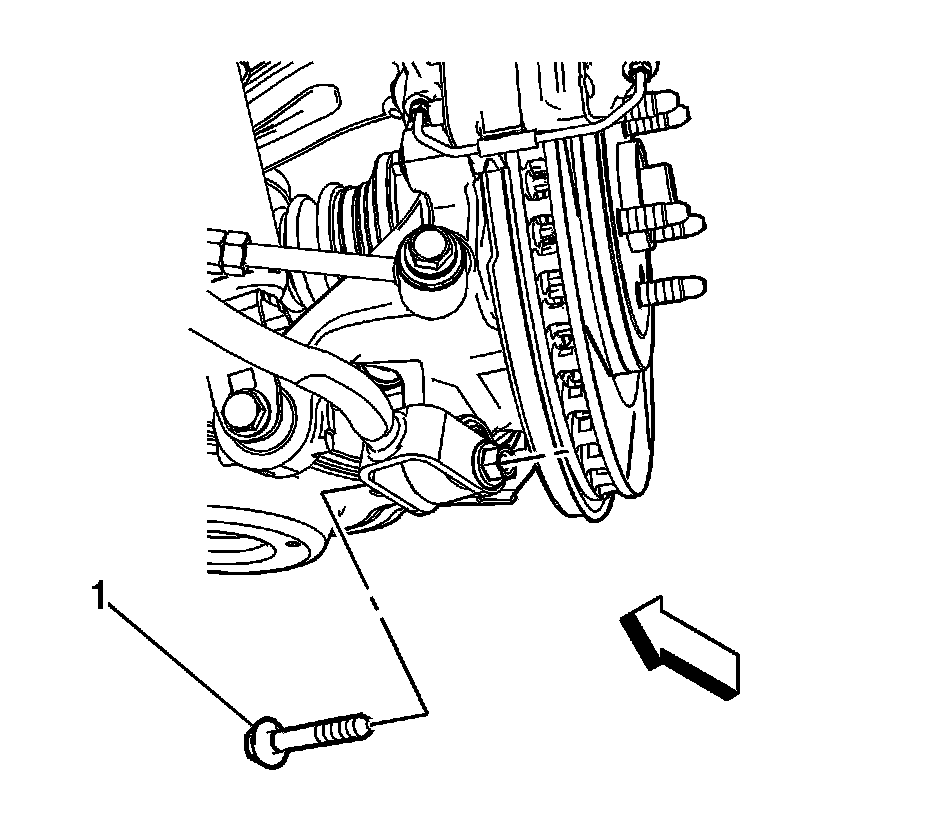 1