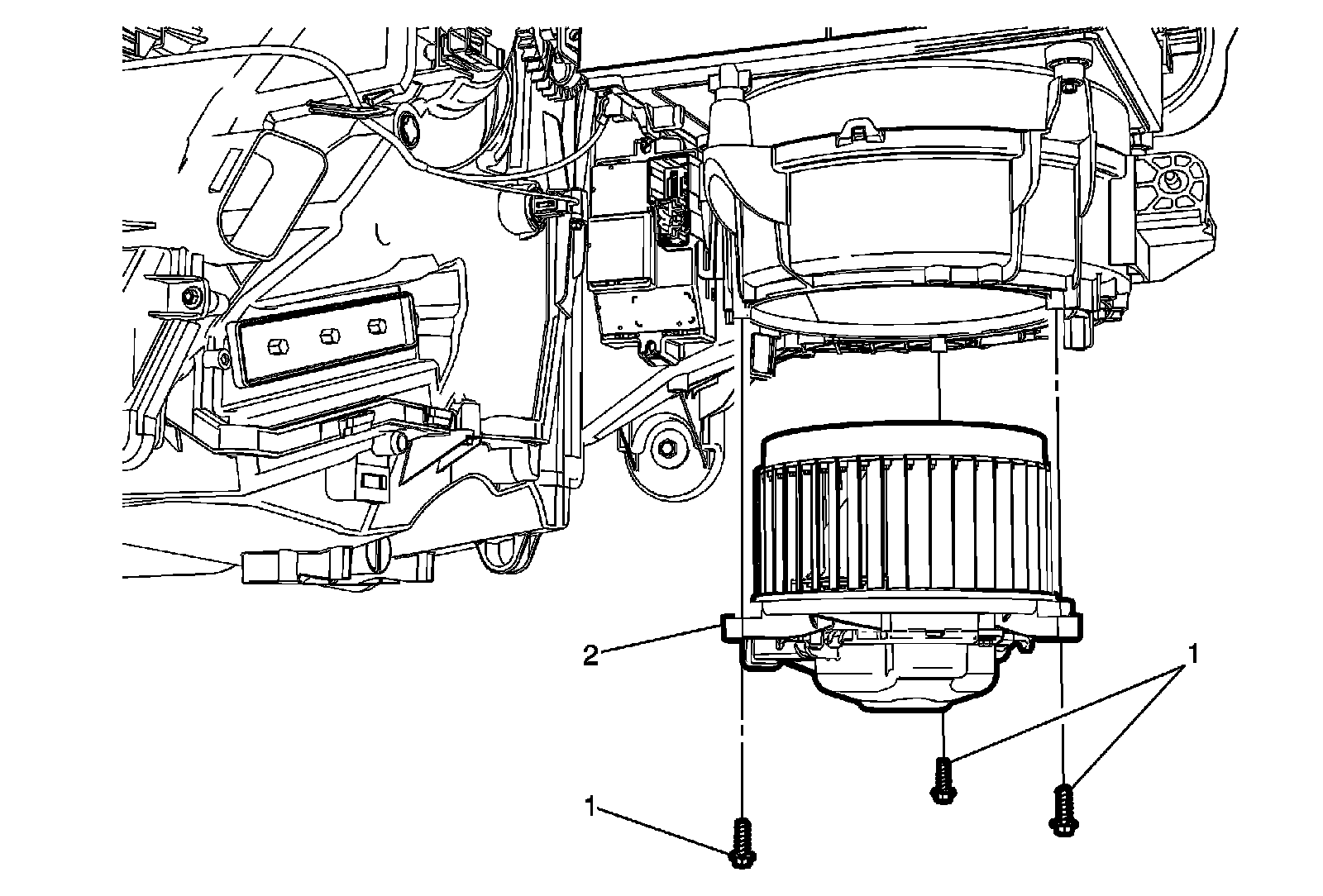 2
1
1