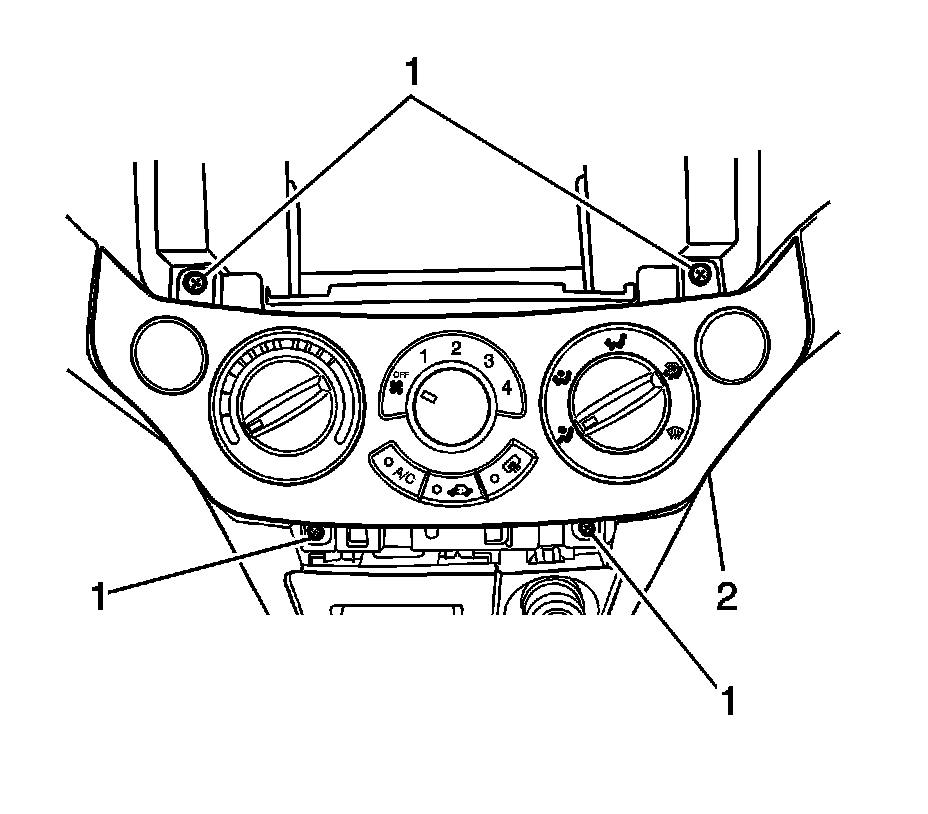 1

OFF
1
2
3
4
A/C

1
2
1