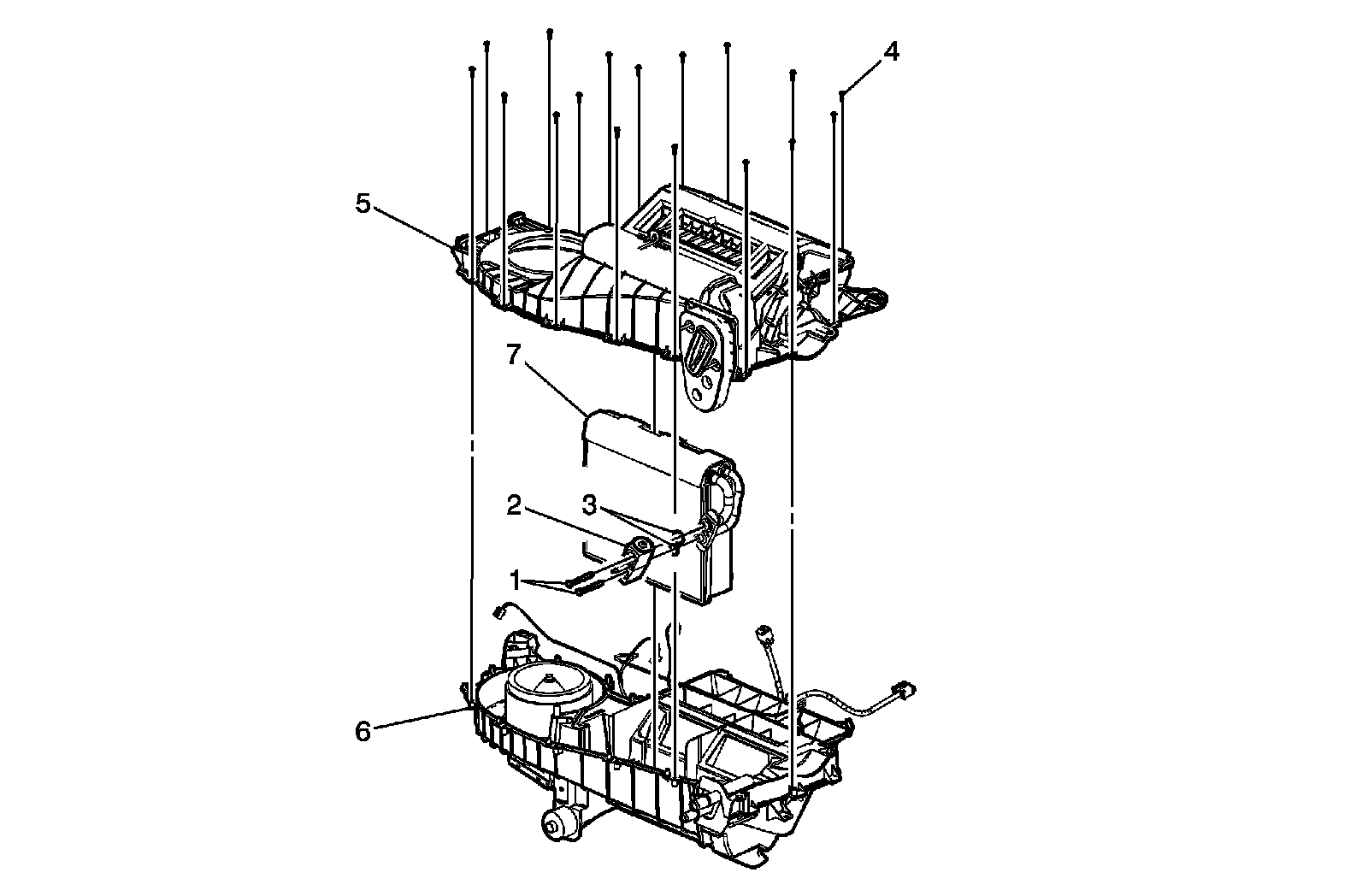 4
5
7
2
3
1
6