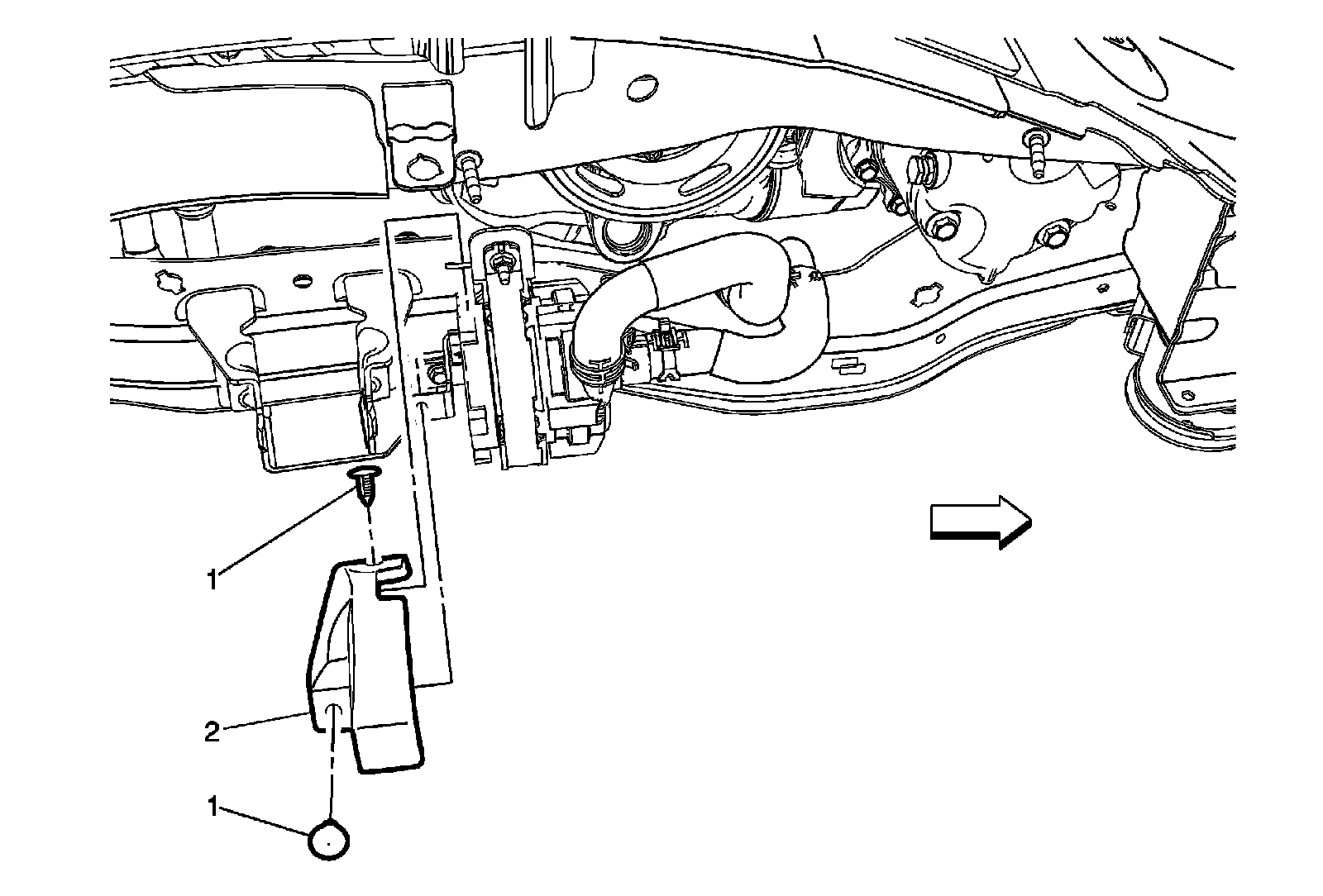 1
2
1