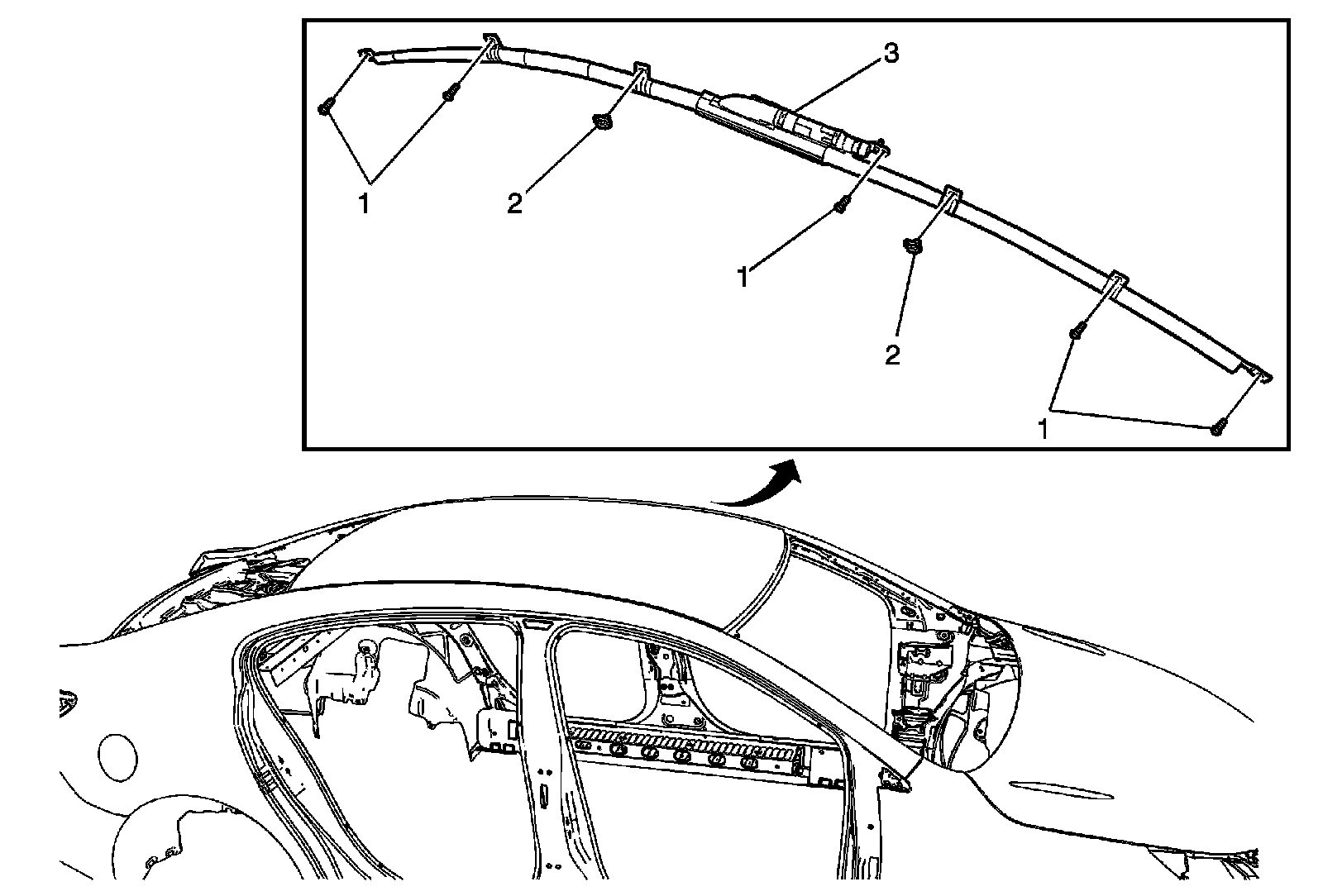 3
1
2
1
2
1