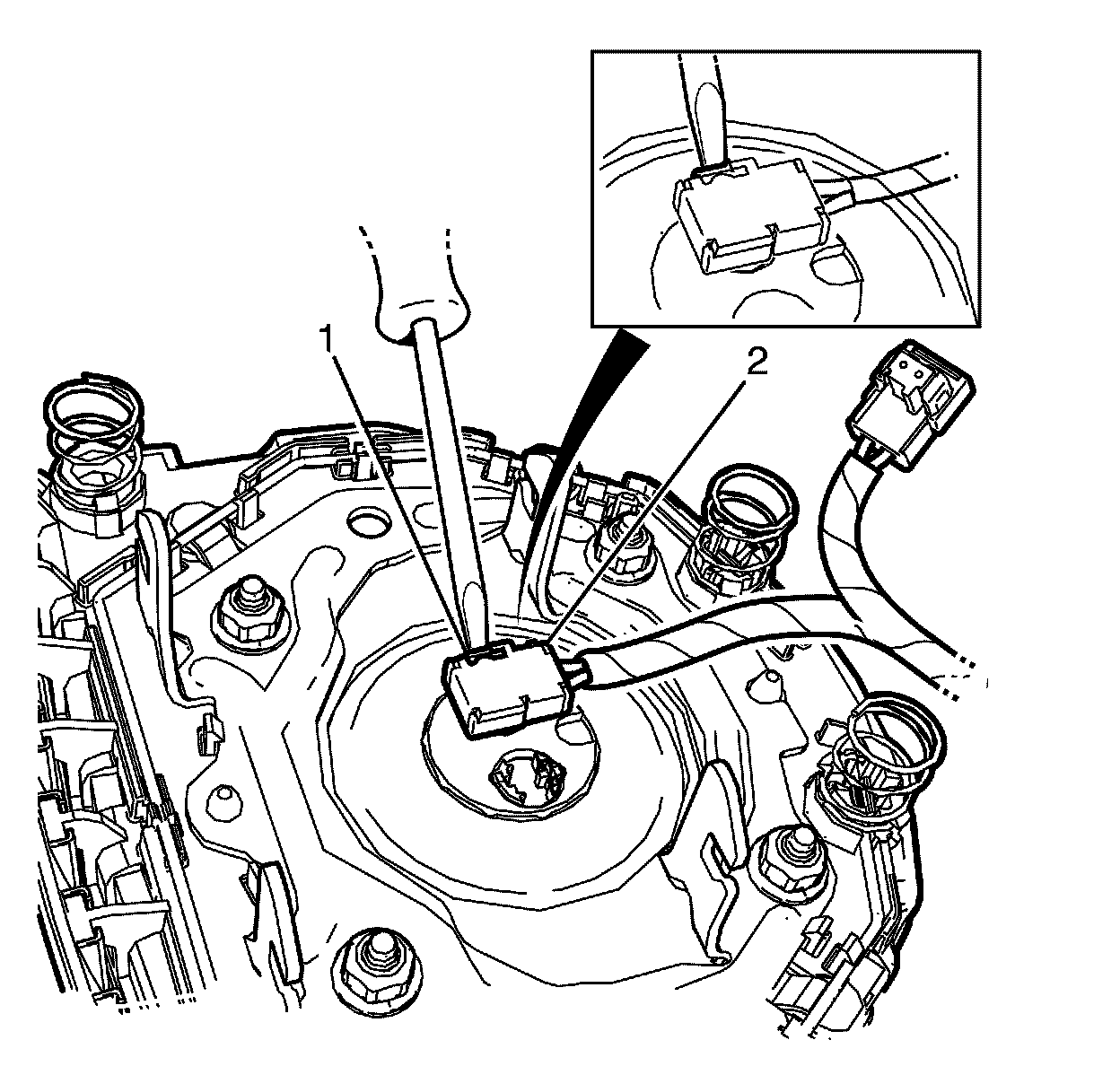 1
2