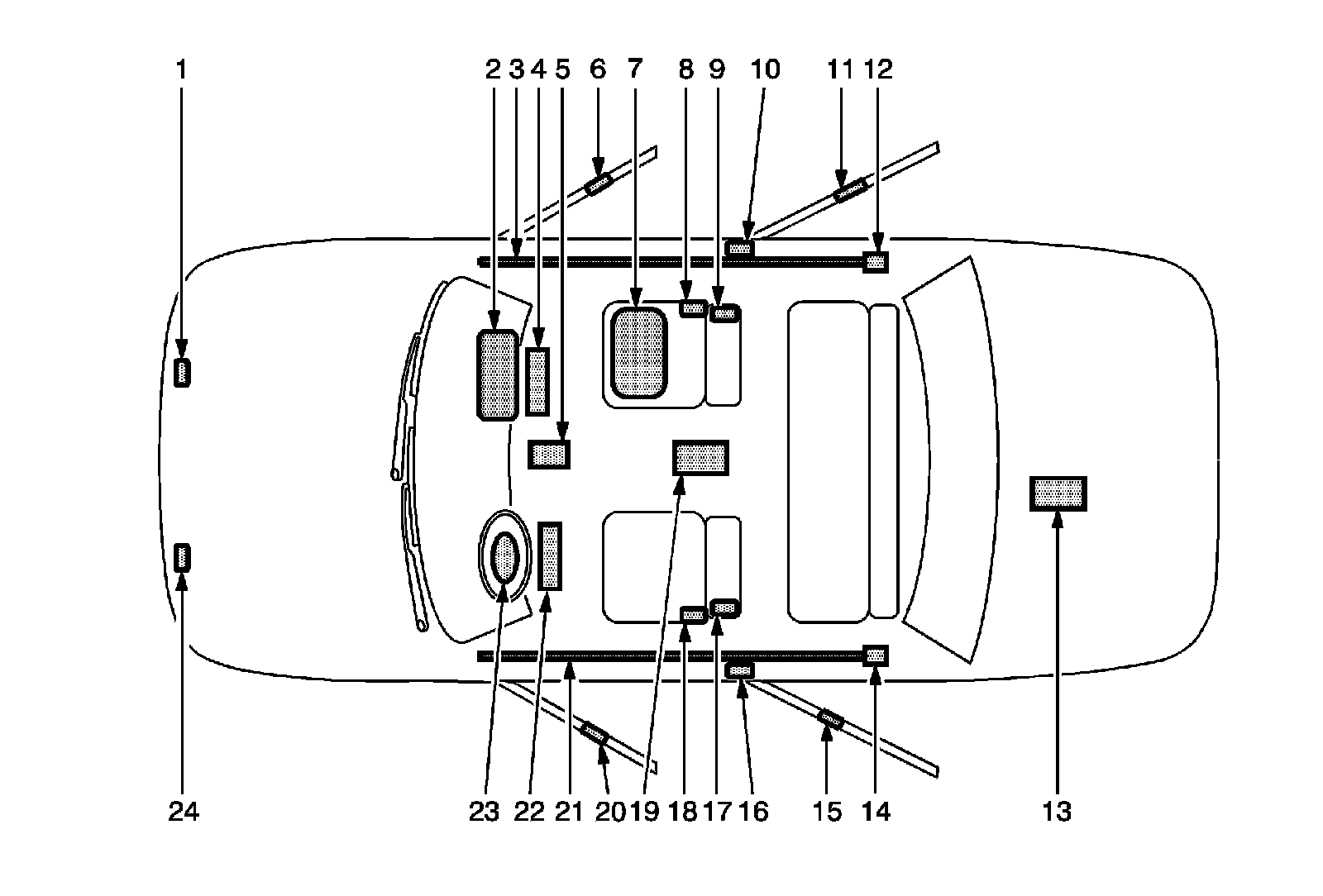 1 2 3 4 5 6 7 8 9 10 11 12

24 23 22 21 20 19 18 17 16 15 14 13