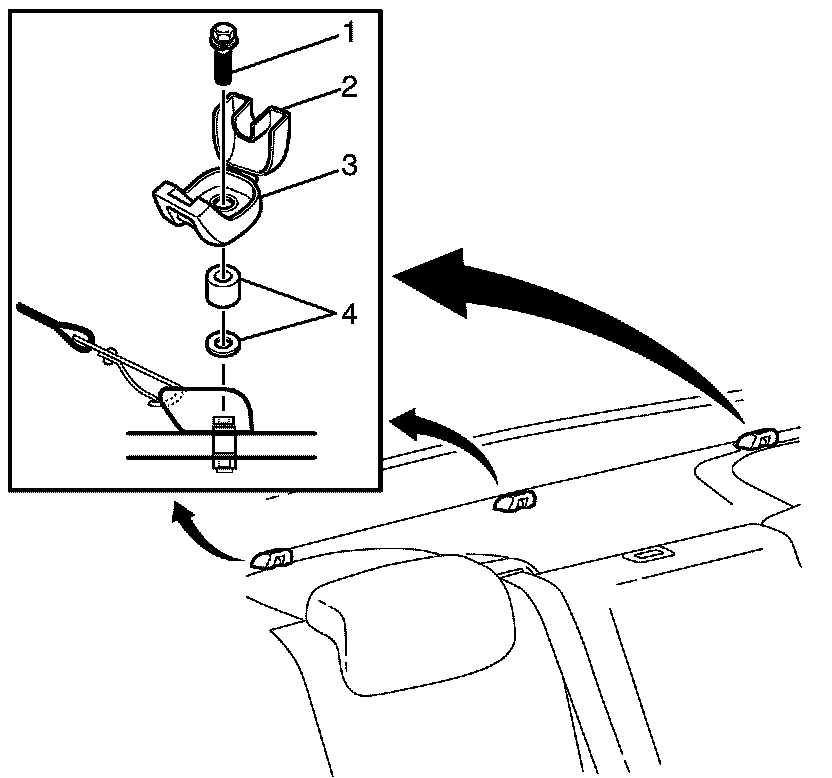 1
2
3
4