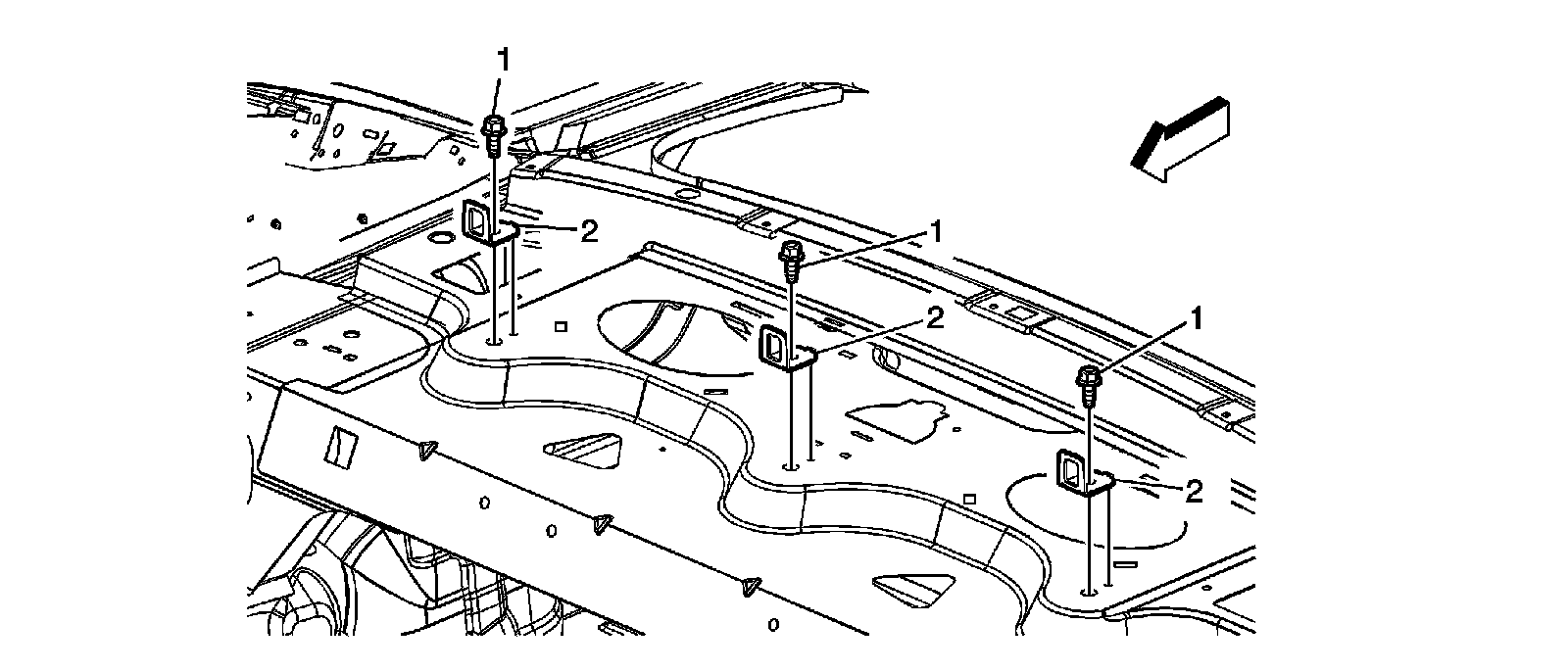 1
2
1
2
1
2