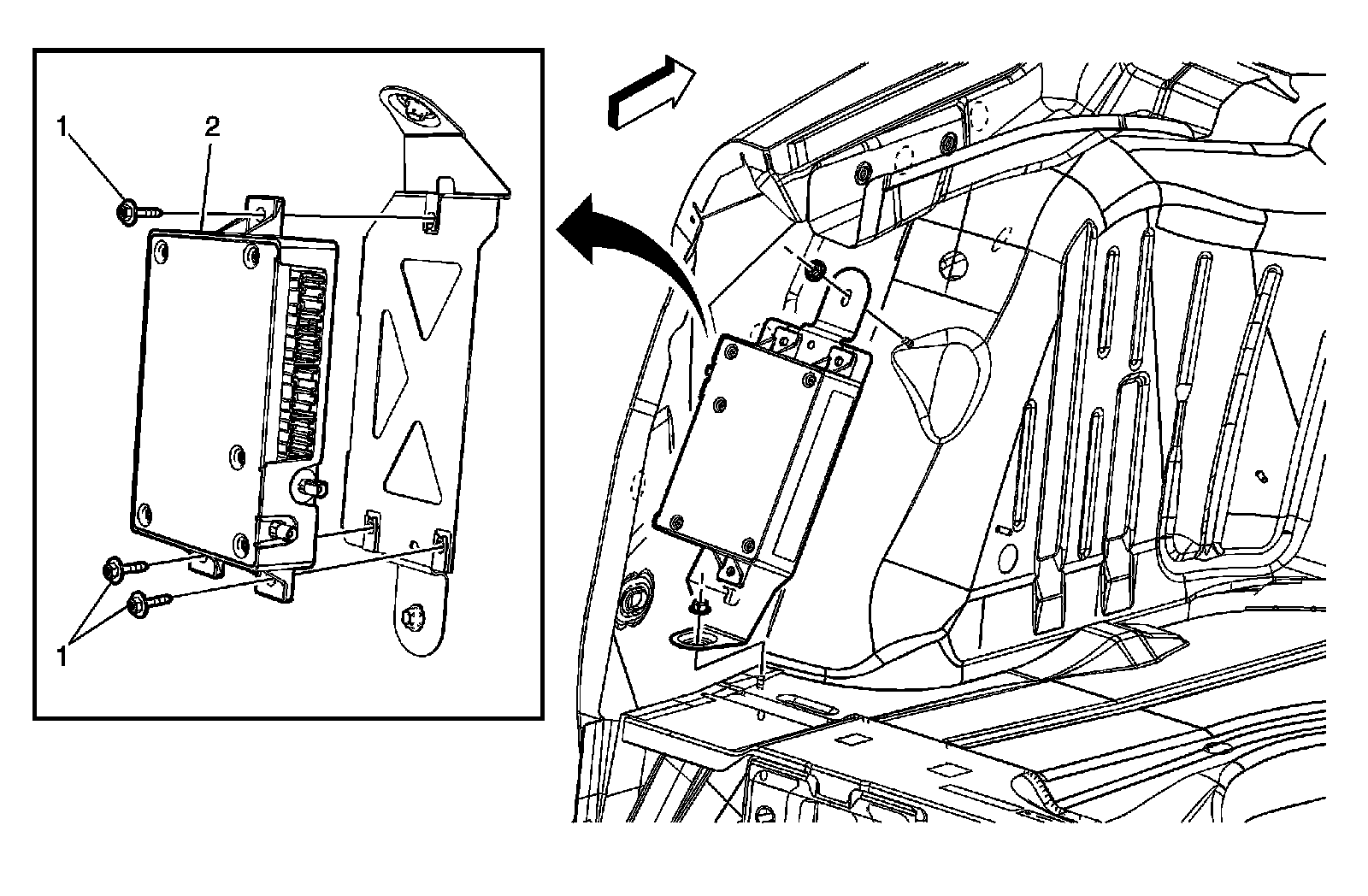 1
2
1