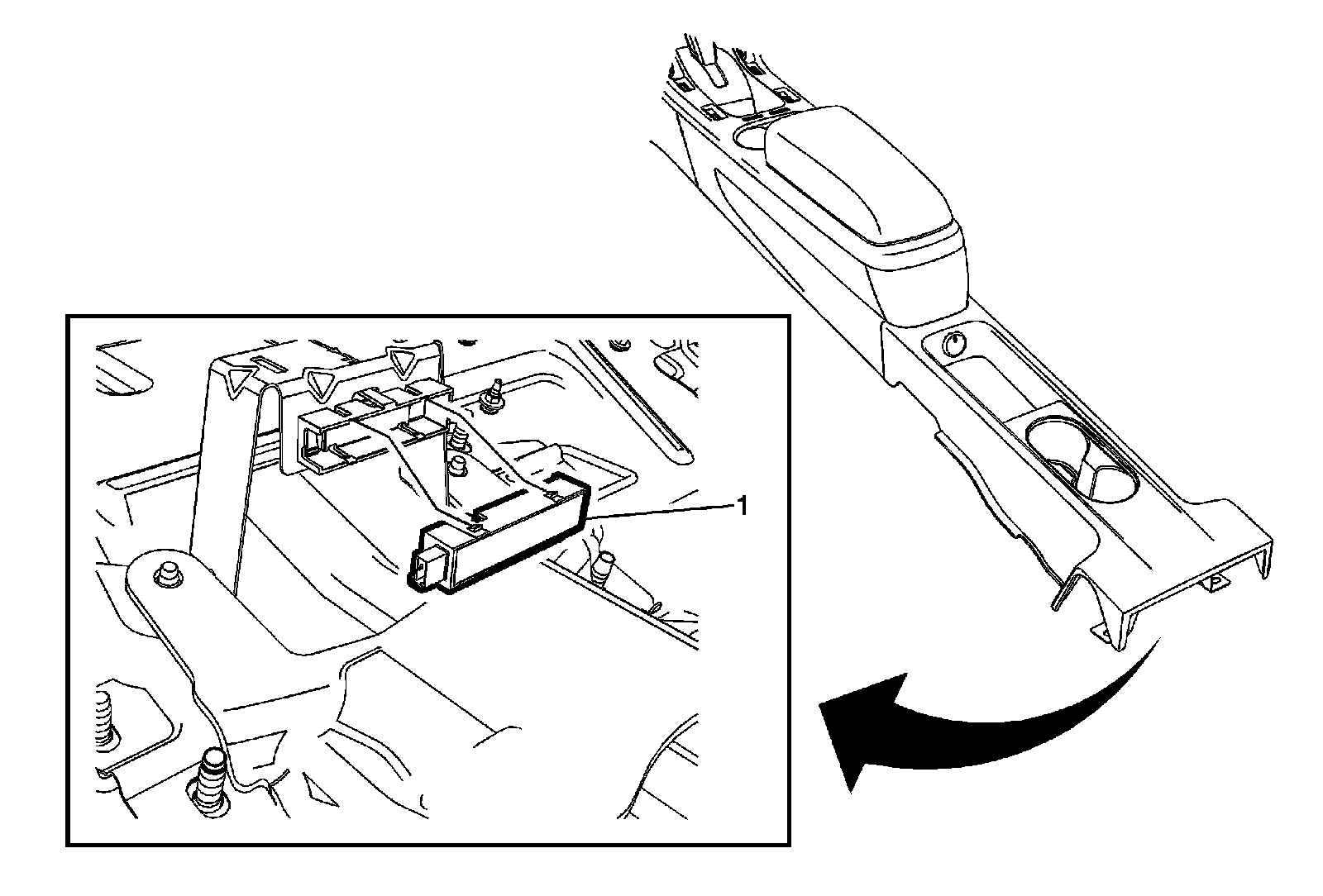 1