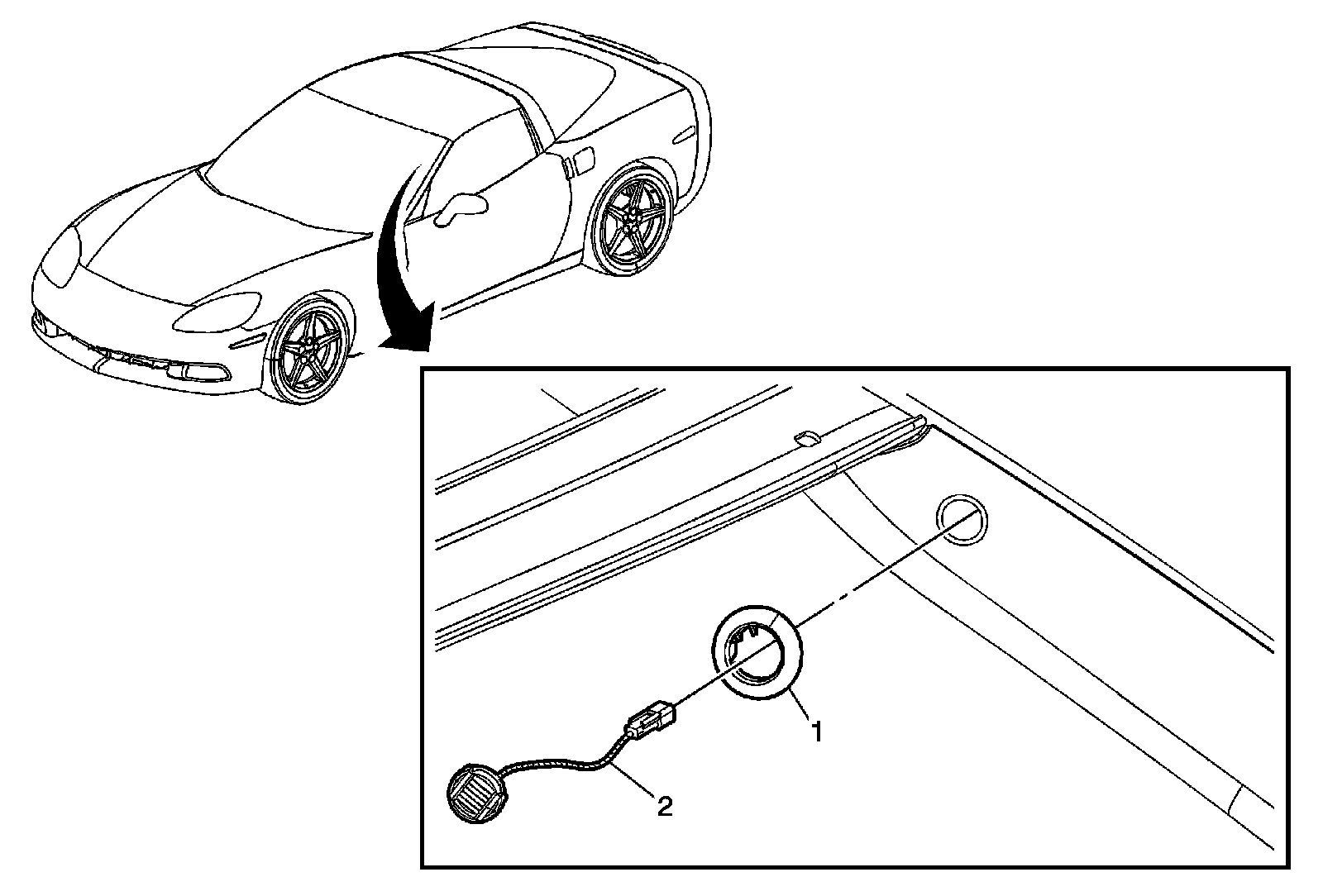 1
2