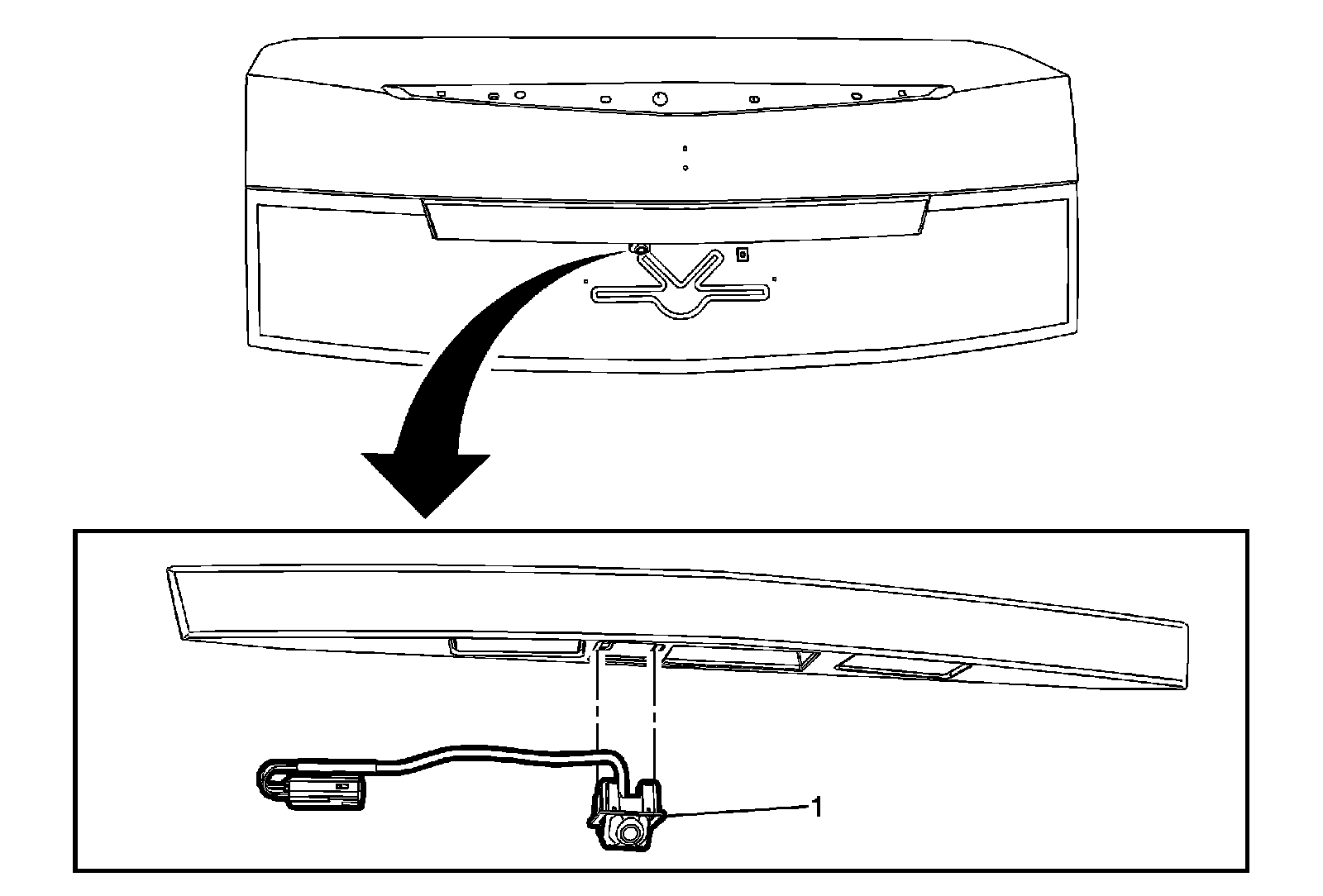 1