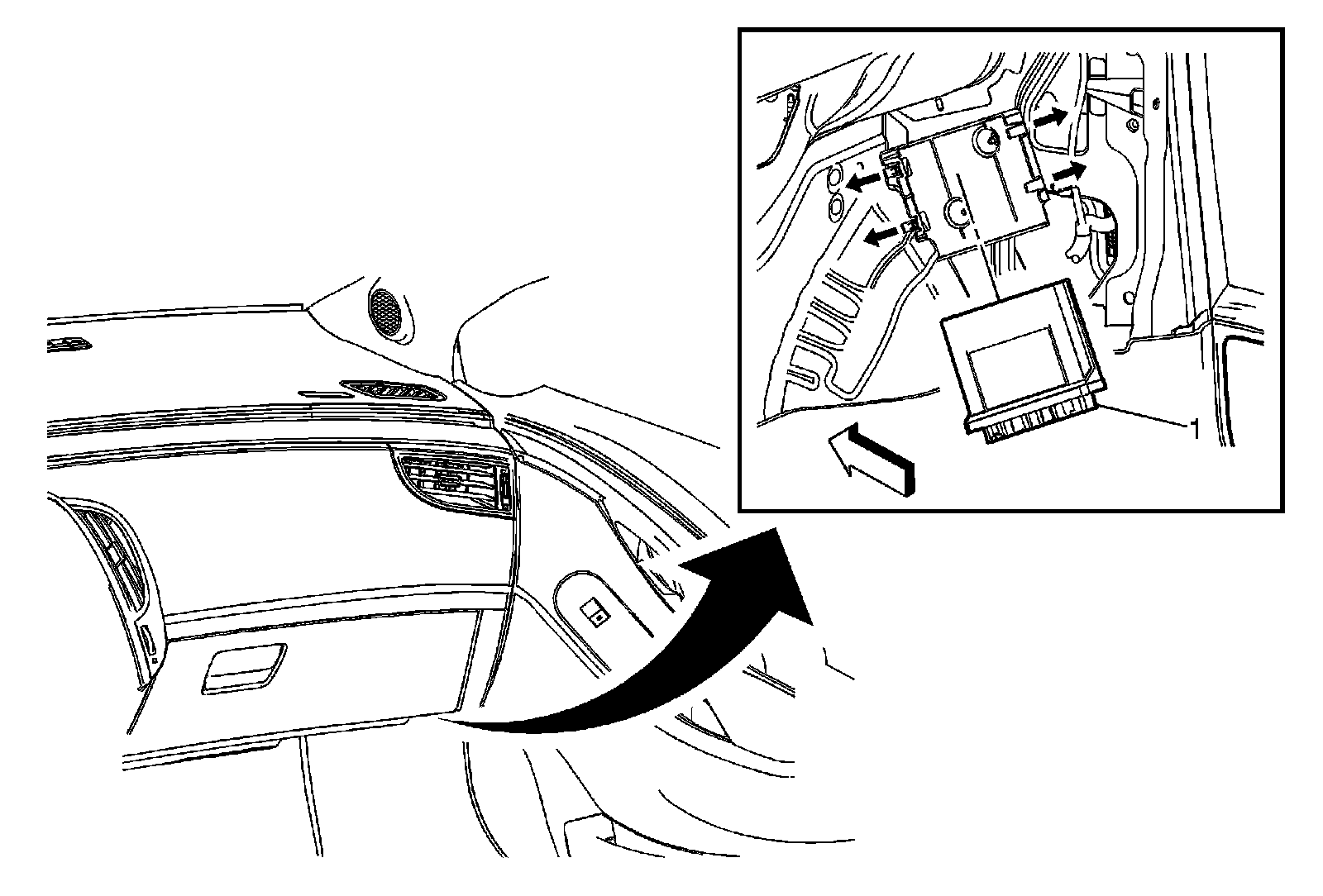 1