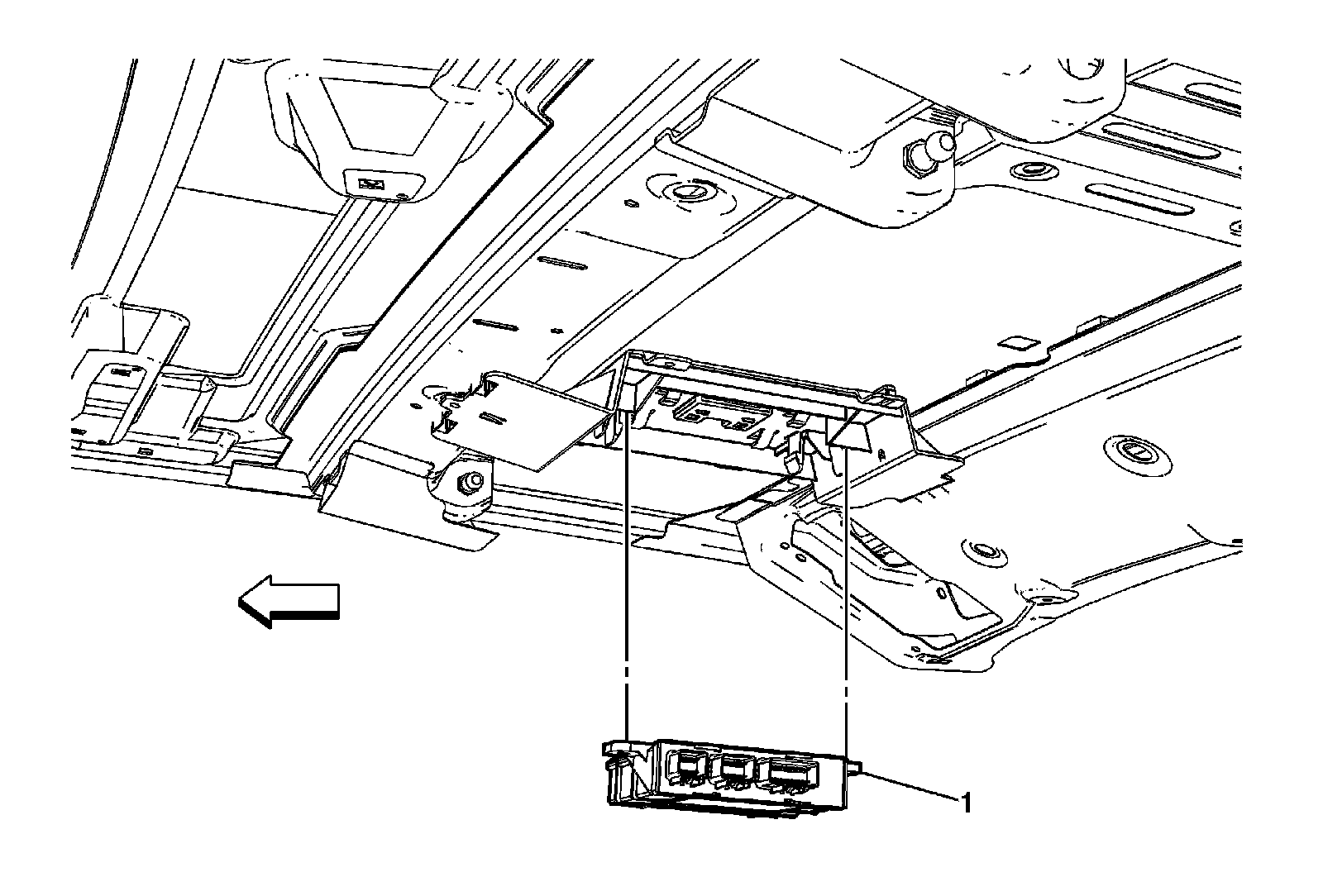 1