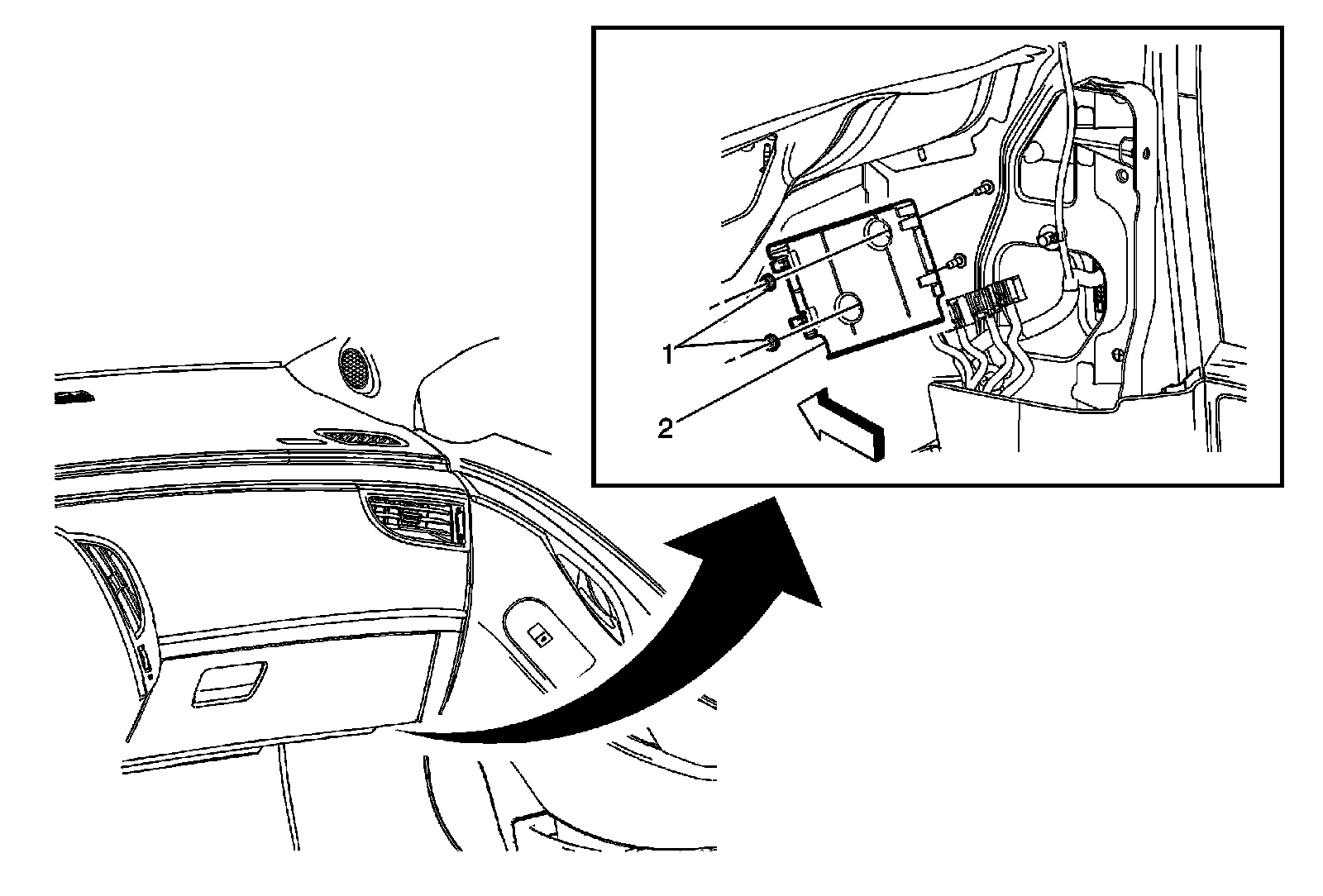 1
2