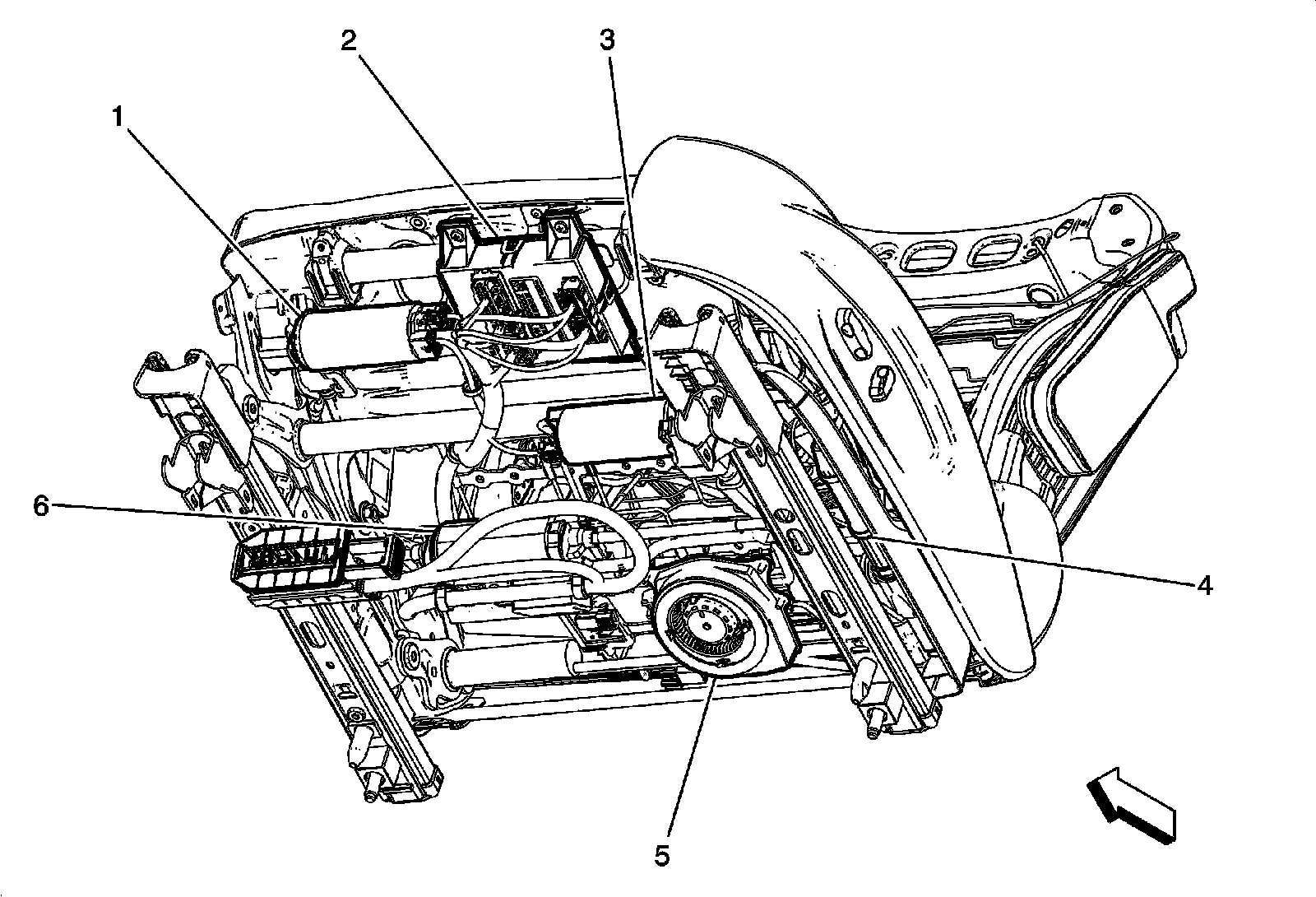 2
3
1
6
4
5